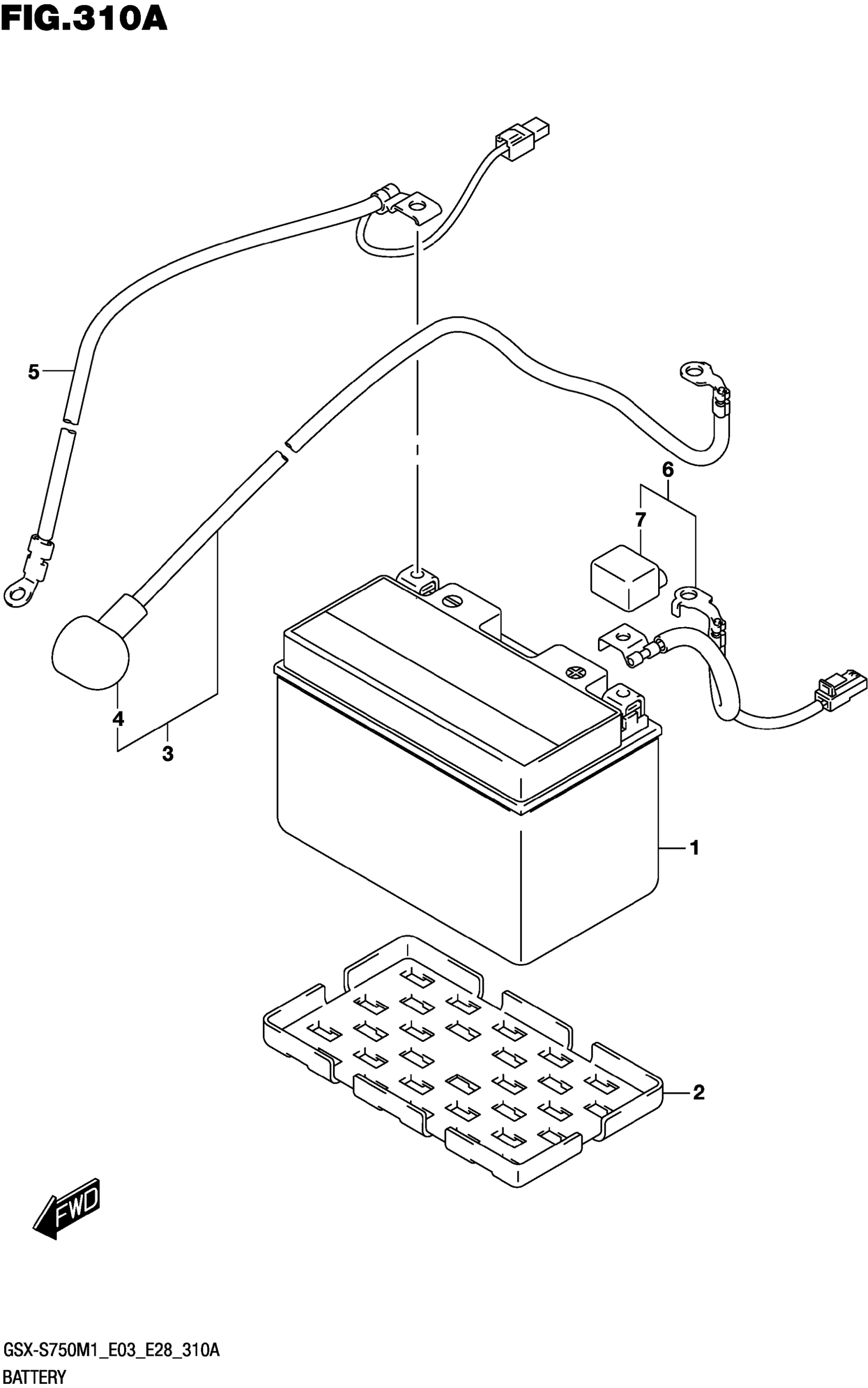 FIG.310A

5

6

7

4

3

1

2

FWD

GSX-S750M1_E03_E28_310A
BATTERY