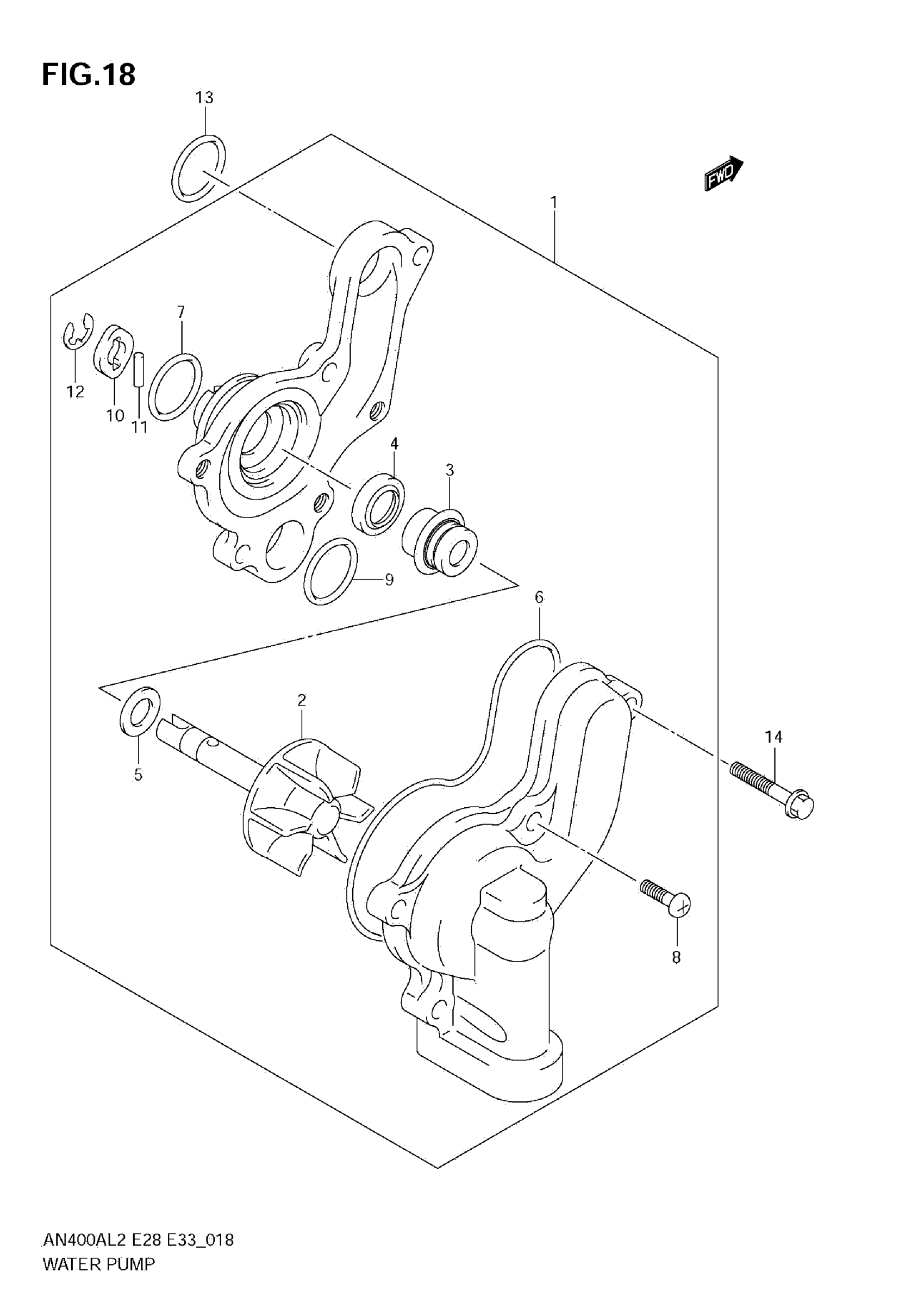 FIG.18

13

FWD

1

7

12

10

11

4

3

9

6

2

5

14

8

AN400AL2 E28 E33_018
WATER PUMP