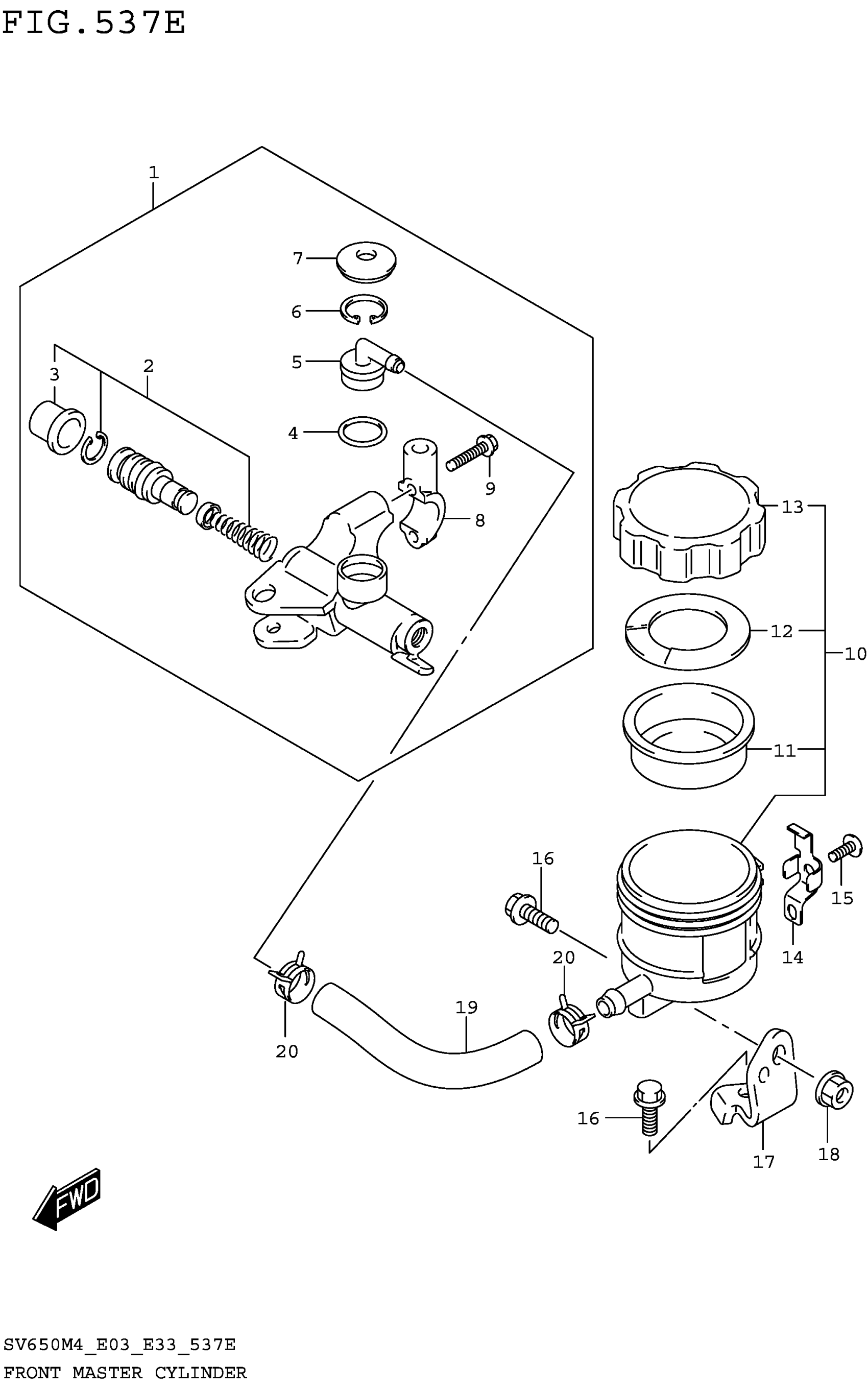 FIG.537E

1
7
6
5
3
2
4
9
8
13
12
10
11
16
15
14
20
19
20
16
17
18
FWD

SV650M4_E03_E33_537E
FRONT MASTER CYLINDER