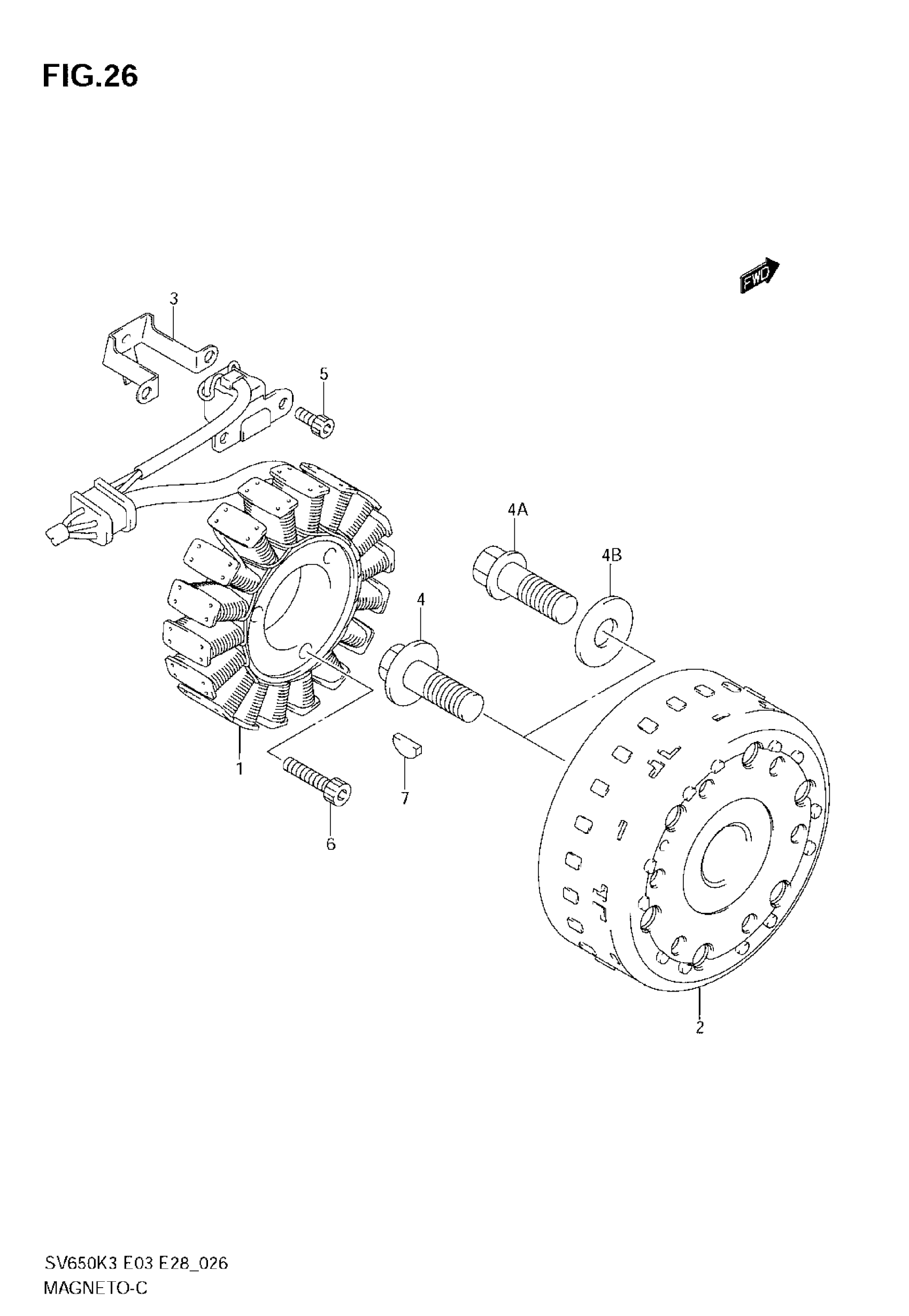 FIG.26

FWD

3

5

4A

4B

4

1

7

6

2

SV650K3 E03 E28_026
MAGNETO-C