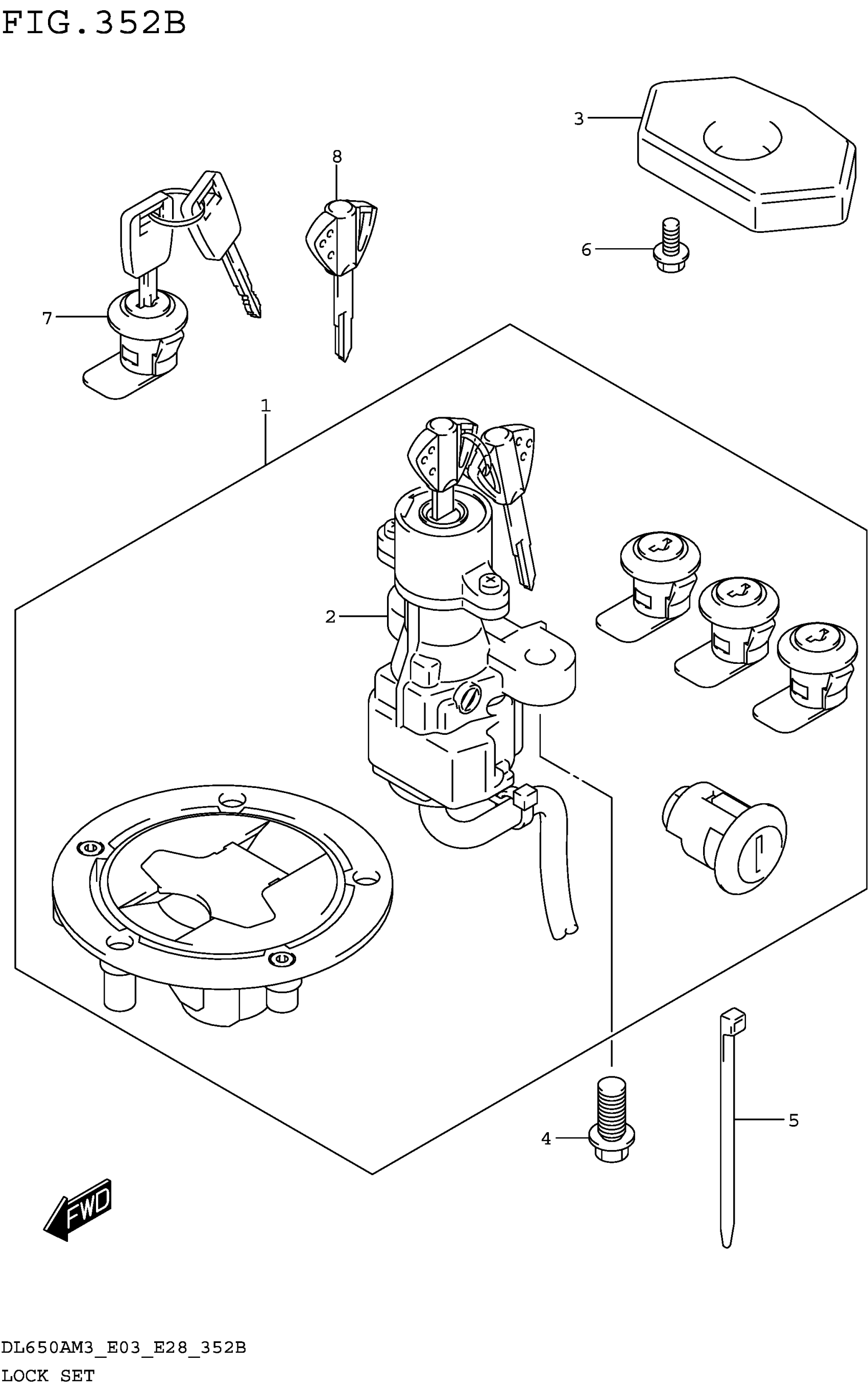 FIG.352B

3

8

6

7

1

2

4

5

FWD

DL650AM3_E03_E28_352B
LOCK SET