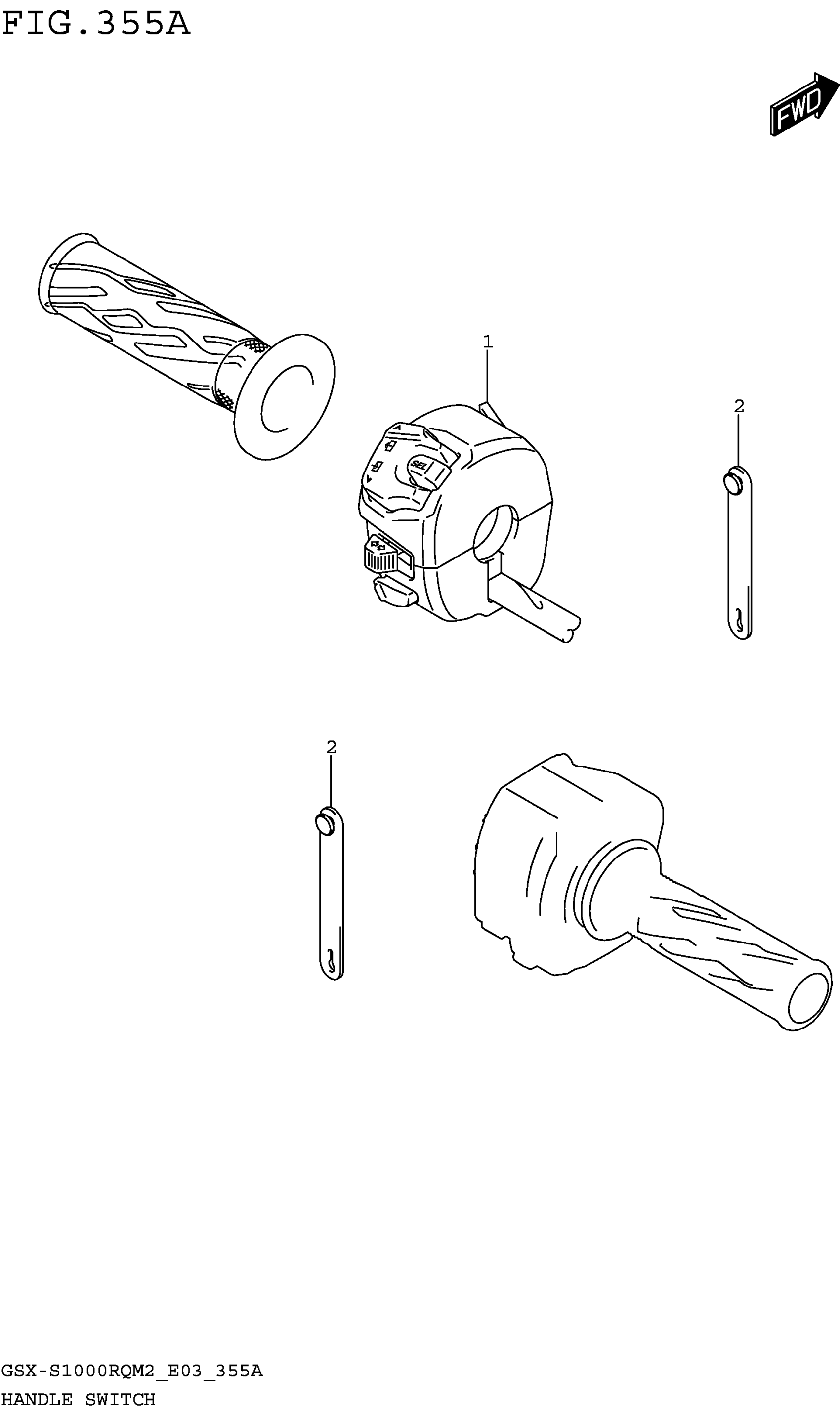 FIG.355A

FWD

1

SEL

2

2

GSX-S1000RQM2_E03_355A
HANDLE SWITCH