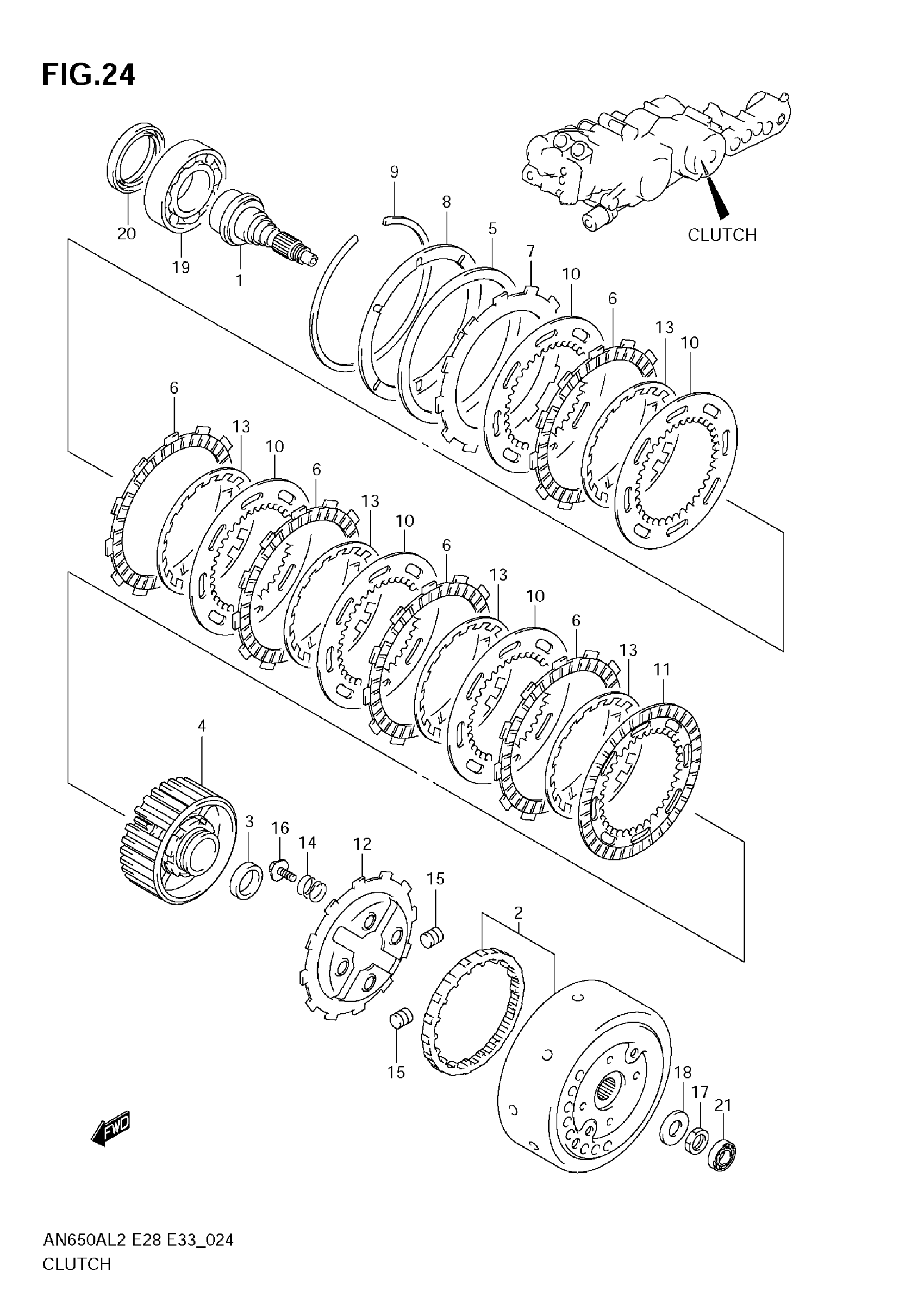 FIG.24

CLUTCH

9
8
5
7
10
6
13
10
20
19
1

6
13
10
6
13
10
6
13
10
6
13
11

4
3
16
14
12
15
2
15
18
17
21

FWD

AN650AL2 E28 E33_024
CLUTCH