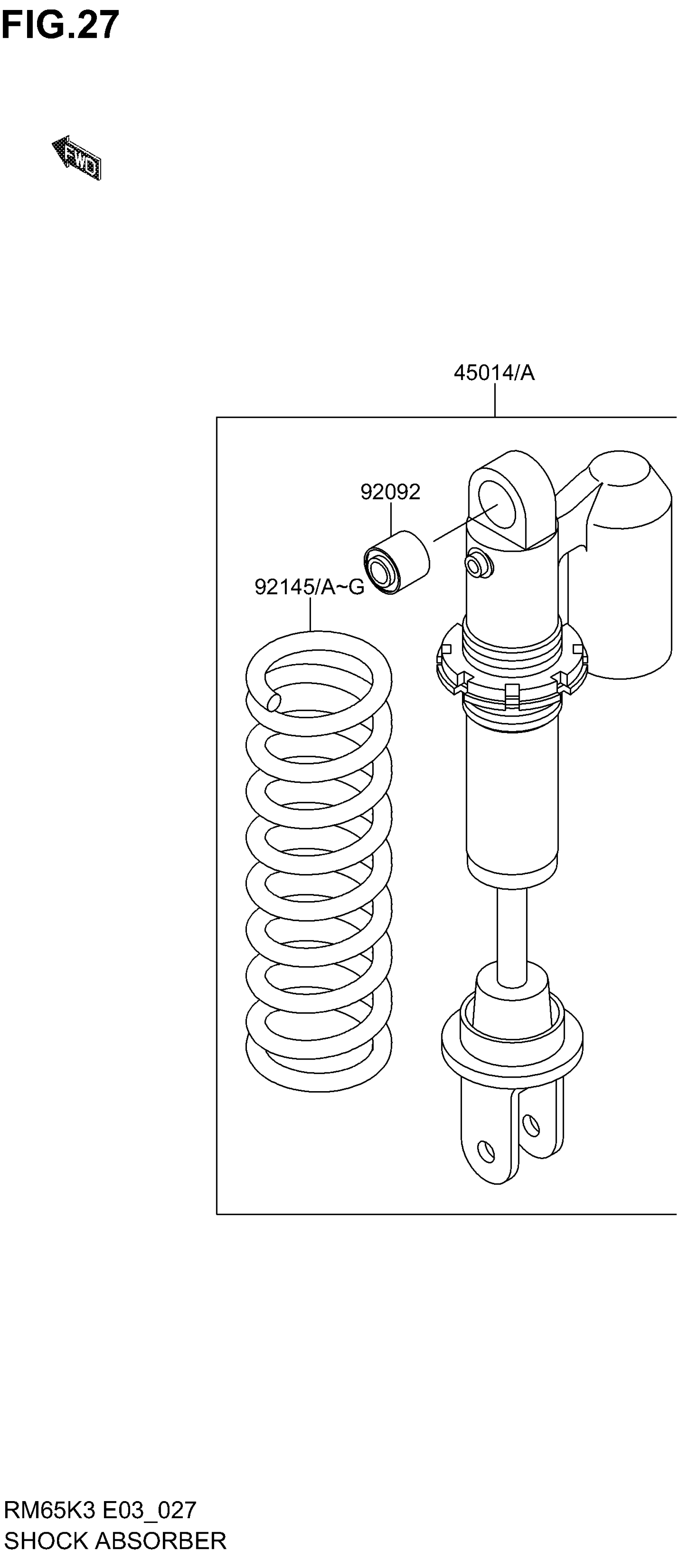 FIG.27

FWD

45014/A

92092

92145/A~G

RM65K3 E03_027
SHOCK ABSORBER