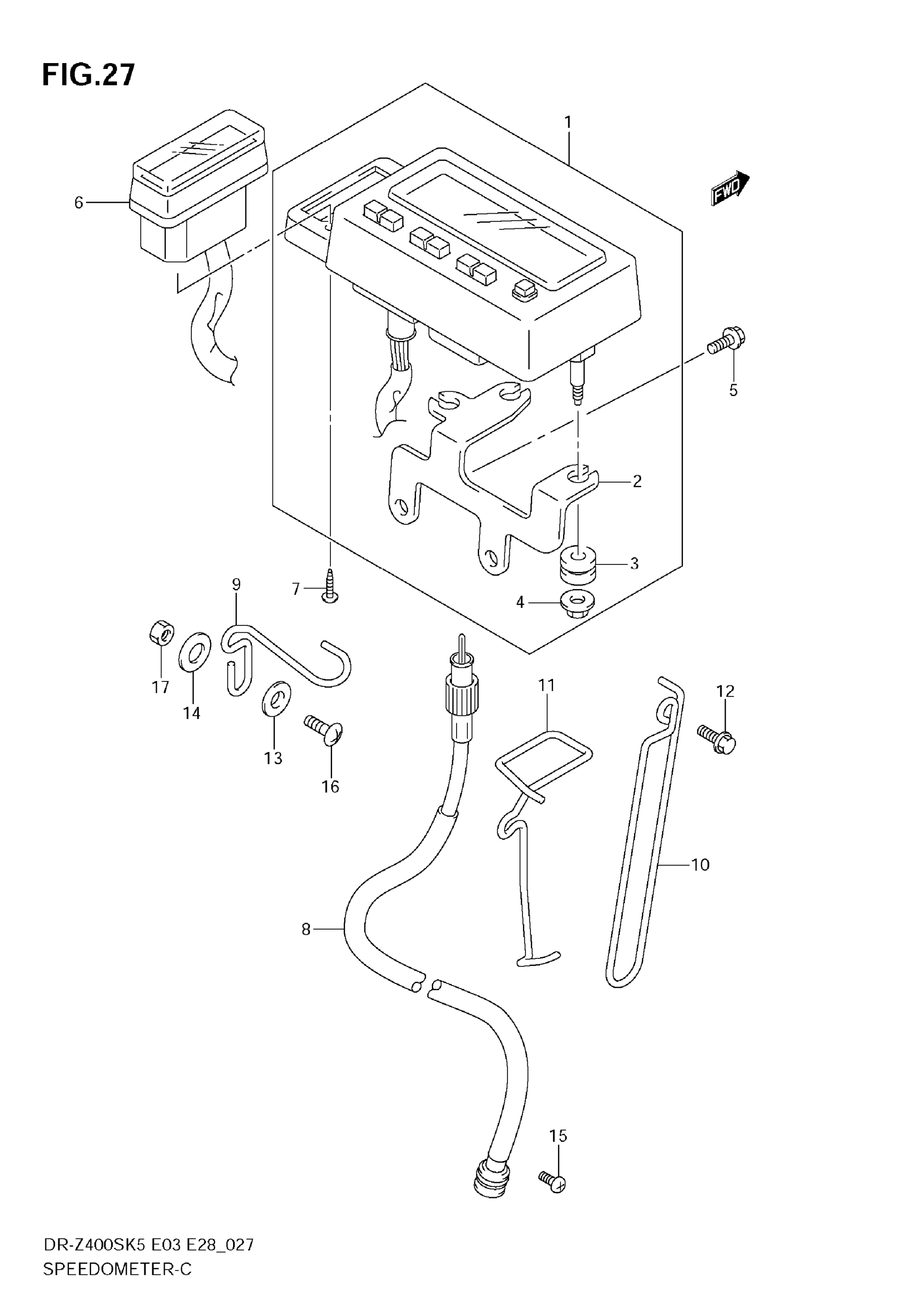 FIG.27

1

FWD

6

5

2

3

7

4

9

17

14

13

16

11

12

10

8

15

DR-Z400SK5 E03 E28_027
SPEEDOMETER-C