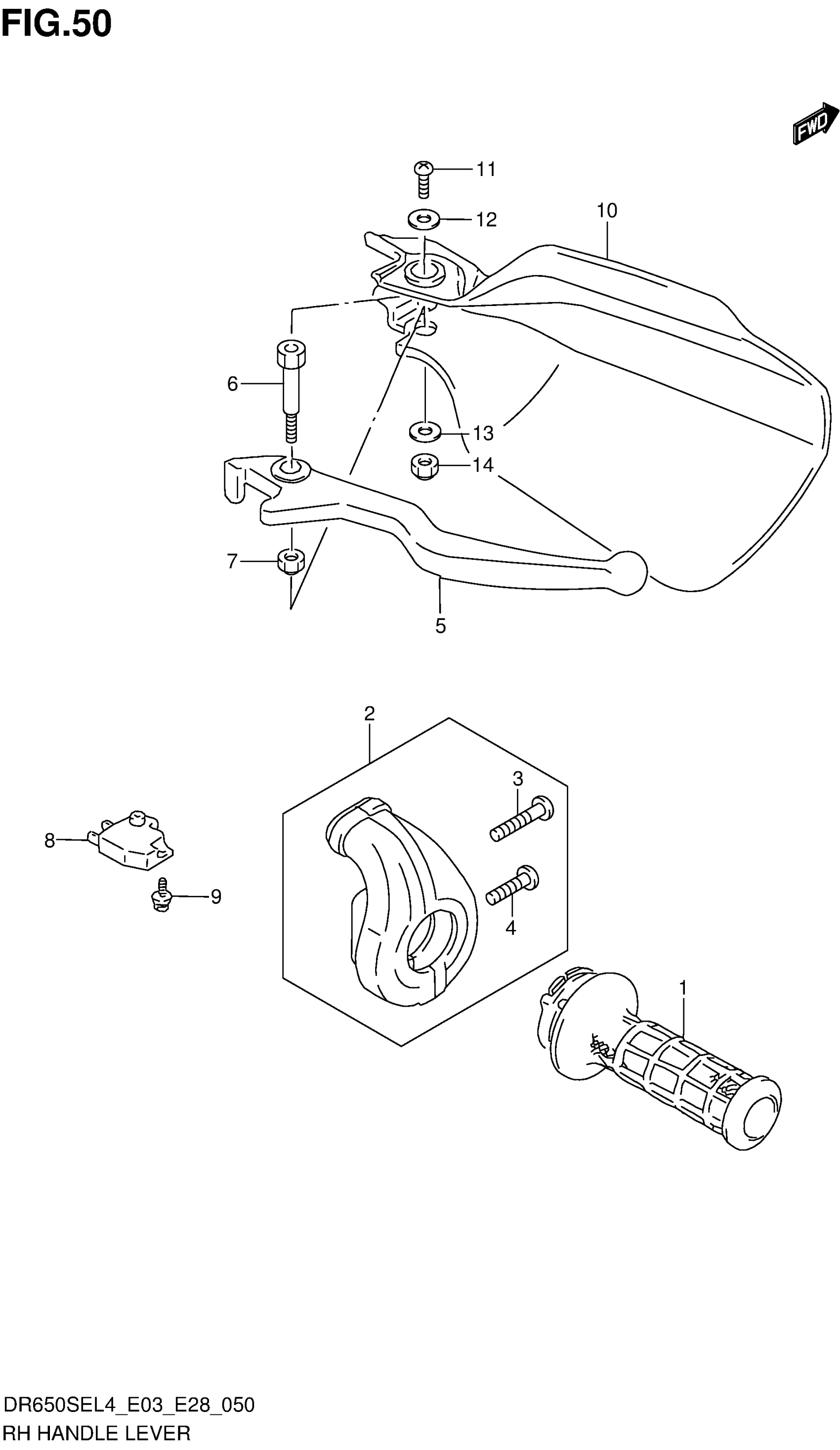 FIG.50

FWD

11
12
10
6
13
14
7
5

2
3
8
9
4
1

DR650SEL4_E03_E28_050
RH HANDLE LEVER