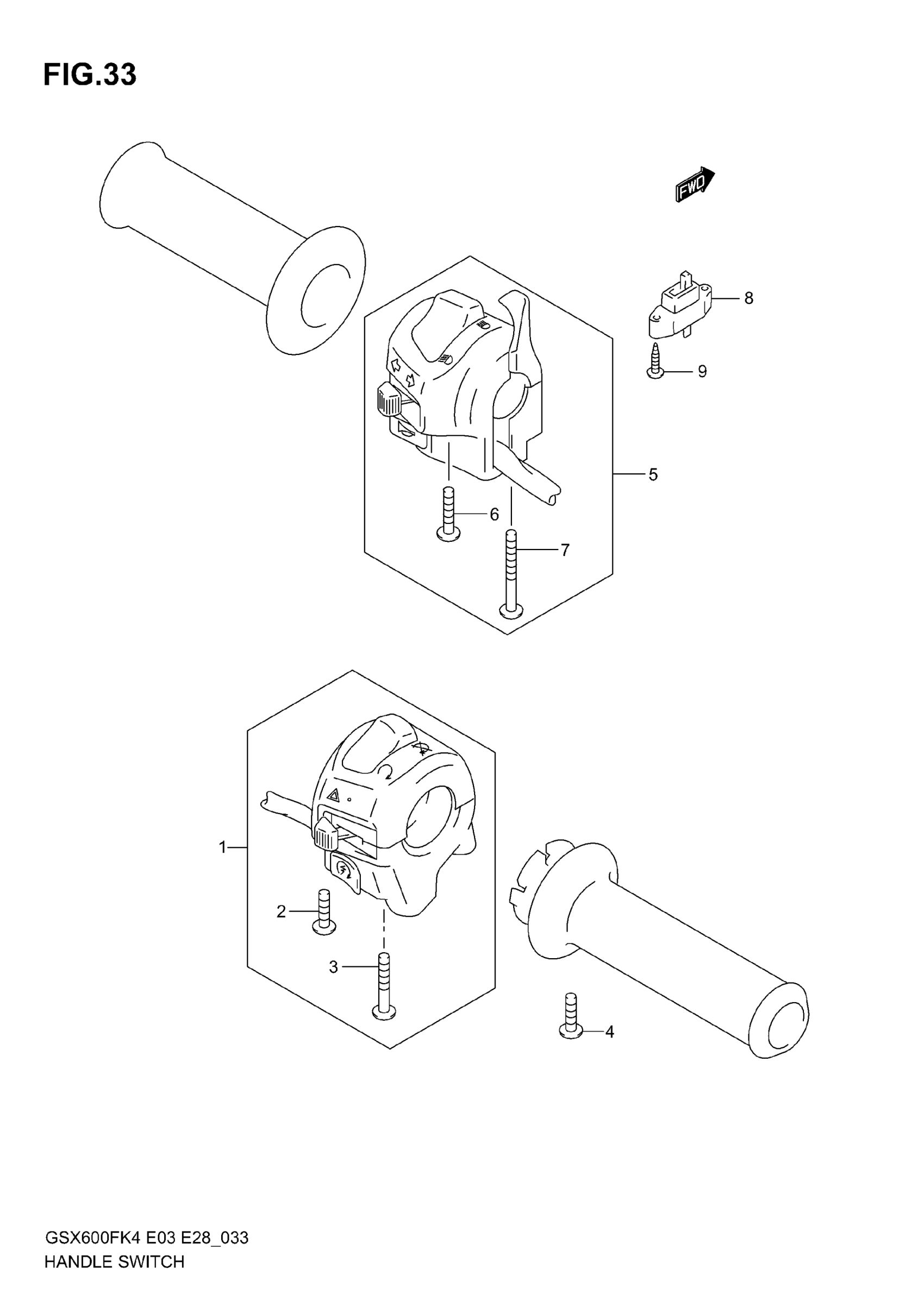 FIG.33

FWD

8

9

5

6

7

1

2

3

4

GSX600FK4 E03 E28_033
HANDLE SWITCH