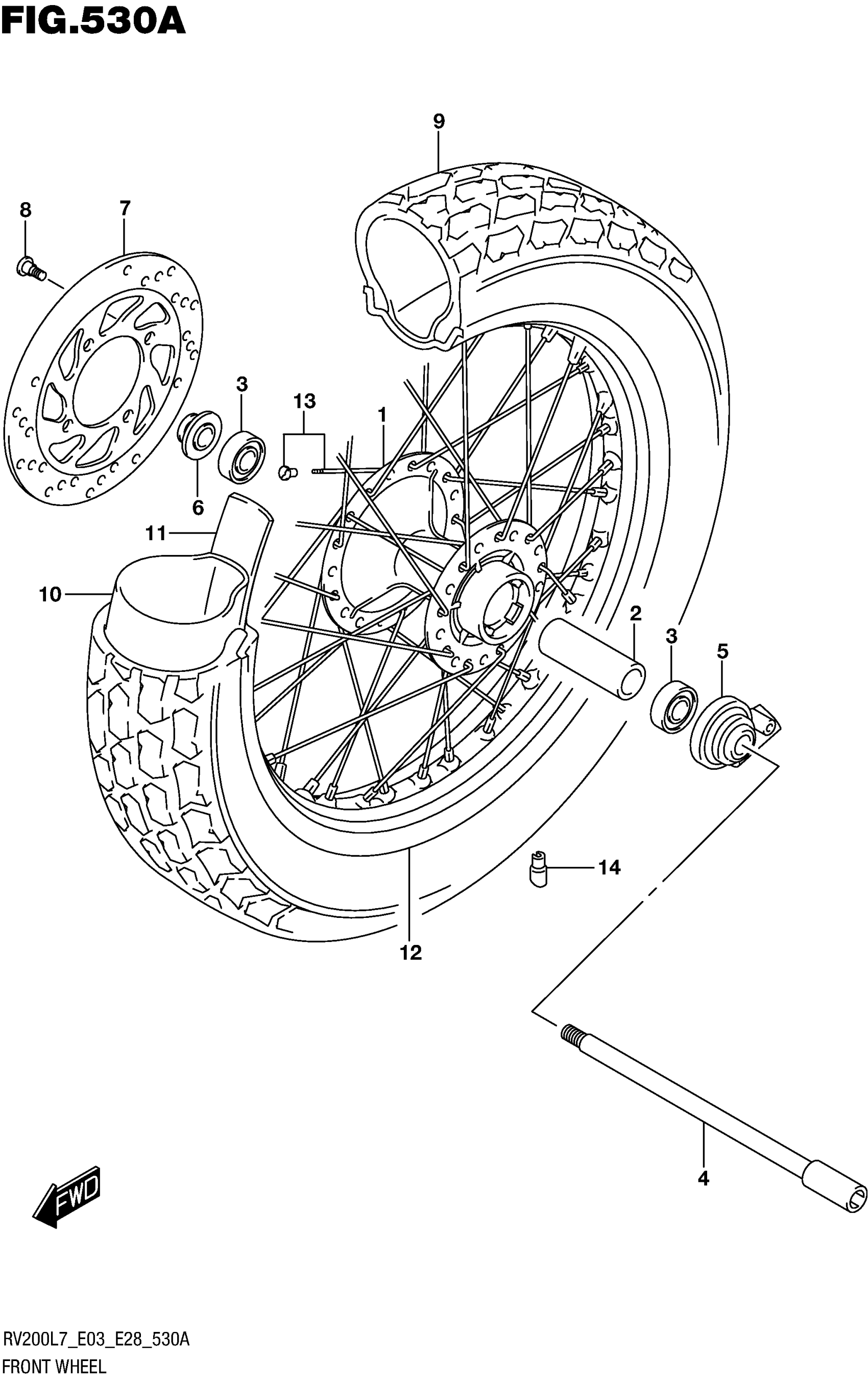 FIG.530A

9

8

7

3

13

1

6

11

10

2

3

5

14

12

4

FWD

RV200L7_E03_E28_530A
FRONT WHEEL