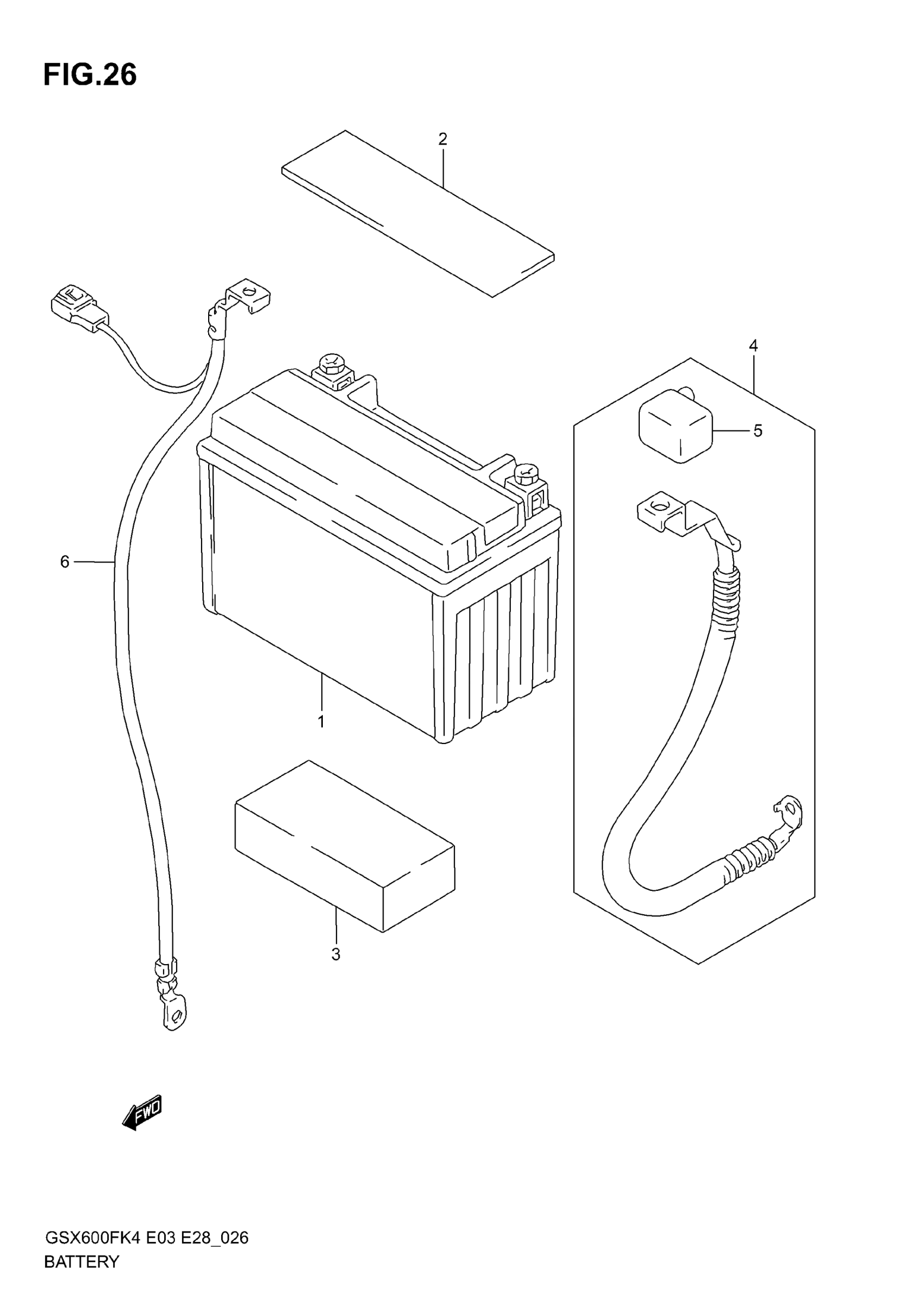 FIG.26

2

4

5

6

1

3

FWD

GSX600FK4 E03 E28_026
BATTERY