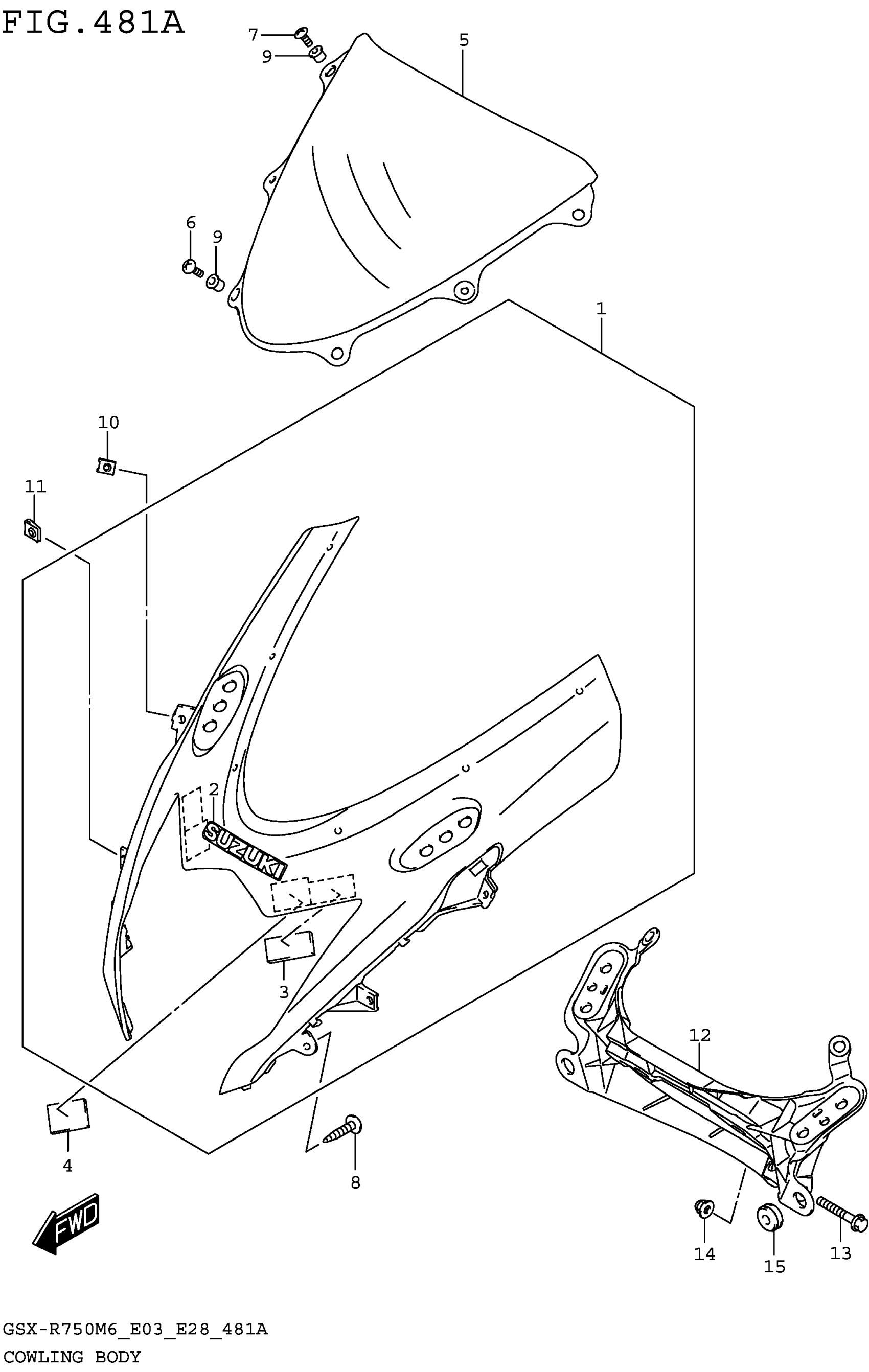 FIG.481A

7
9
5
6
9
1
10
11
2
SUZUKI
3
12
4
8
FWD
14
15
13

GSX-R750M6_E03_E28_481A
COWLING BODY