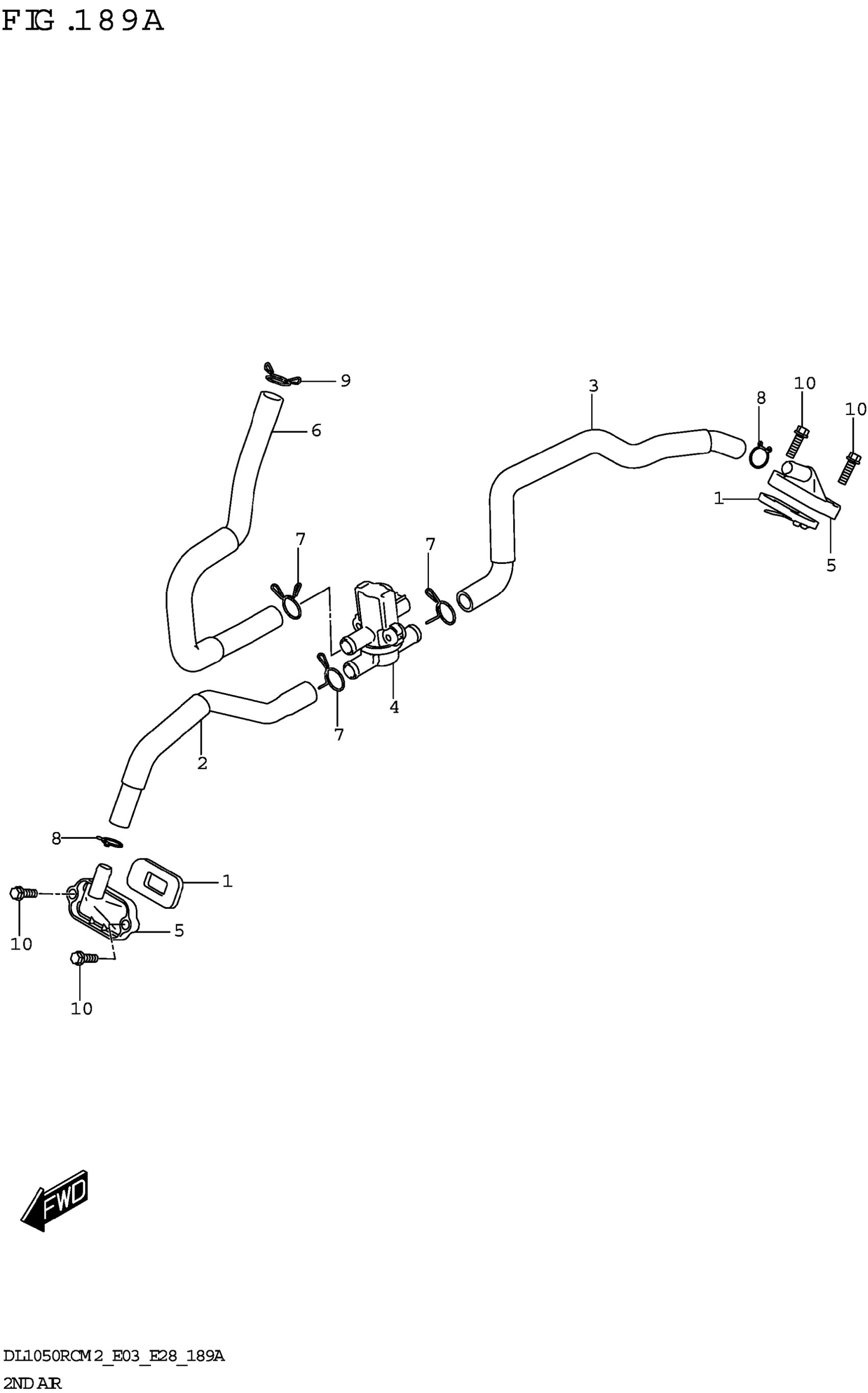 FIG.189A

9
6
3
8
10
10
1
5
7
7
4
7
2
8
1
5
10
10

FWD

DL1050RCM2_E03_E28_189A
2ND AIR