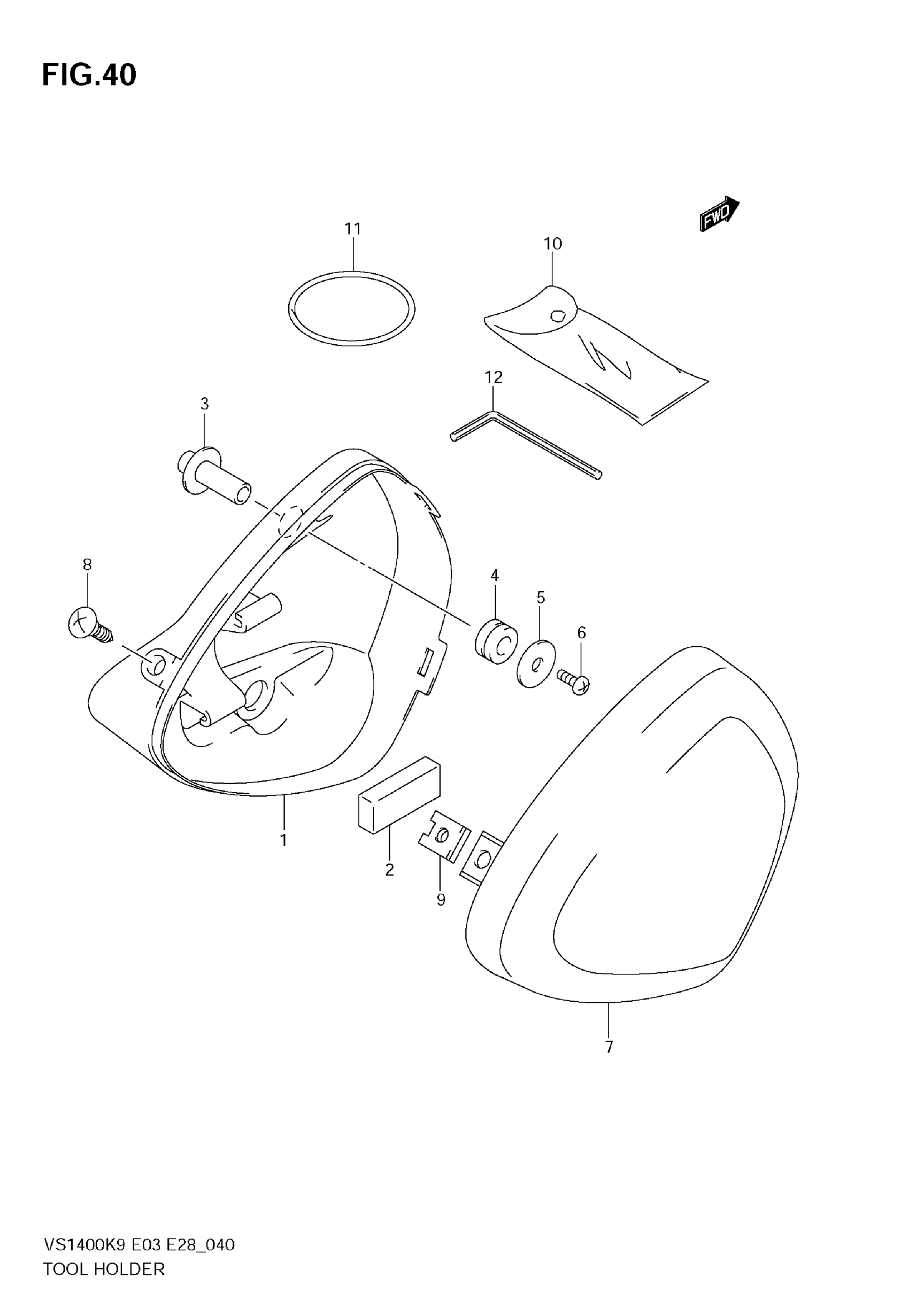 FIG.40

FWD

11

10

12

3

8

4

5

6

1

2

9

7

VS1400K9 E03 E28_040
TOOL HOLDER