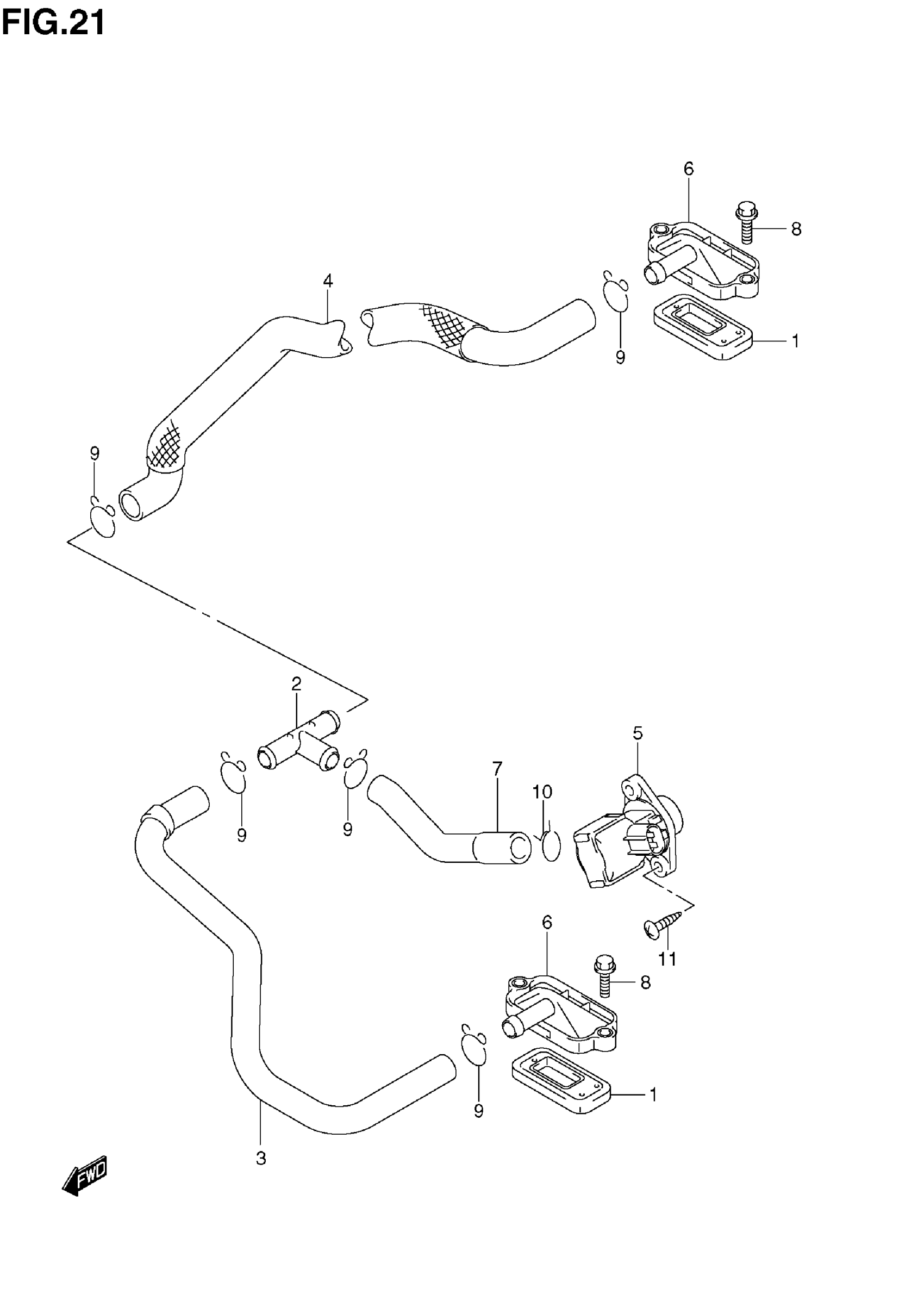 FIG.21

6
8
4
9
1
9
2
5
7
10
9
9
11
6
8
9
1
3
FWD