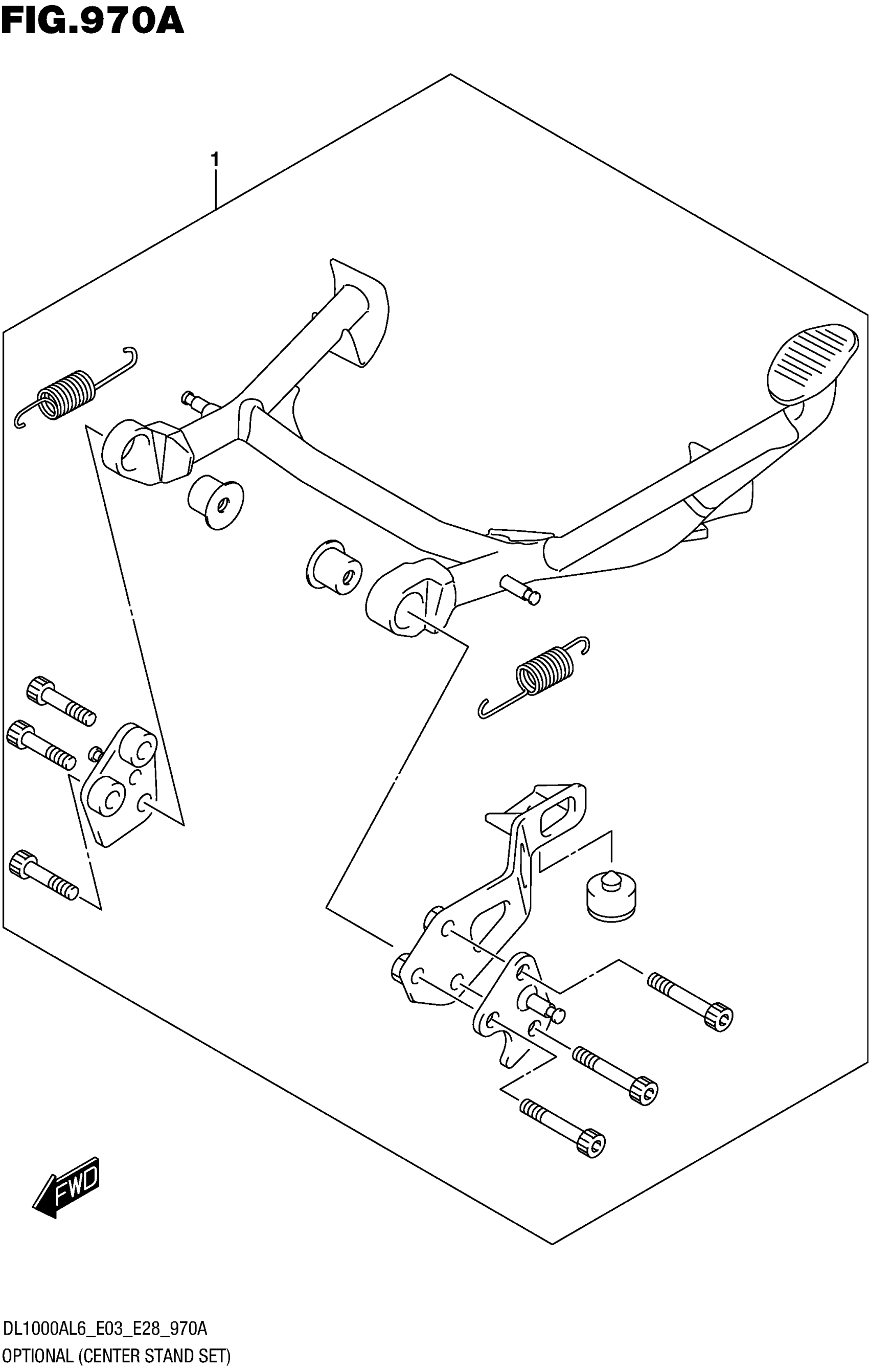 FIG.970A

1

FWD

DL1000AL6_E03_E28_970A
OPTIONAL (CENTER STAND SET)