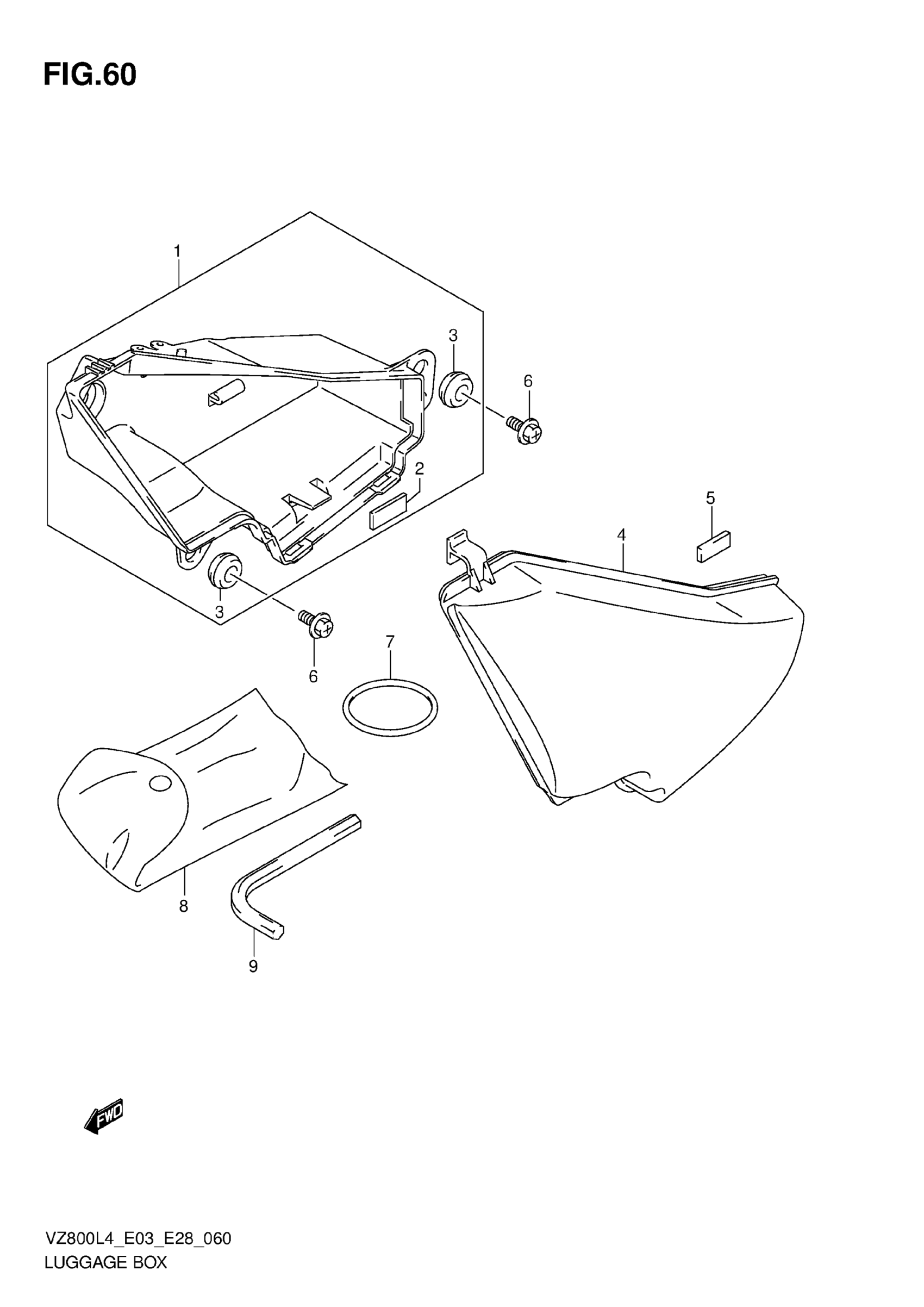 FIG.60

1

3

6

2

5

4

3

6

7

8

9

FWD

VZ800L4_E03_E28_060
LUGGAGE BOX