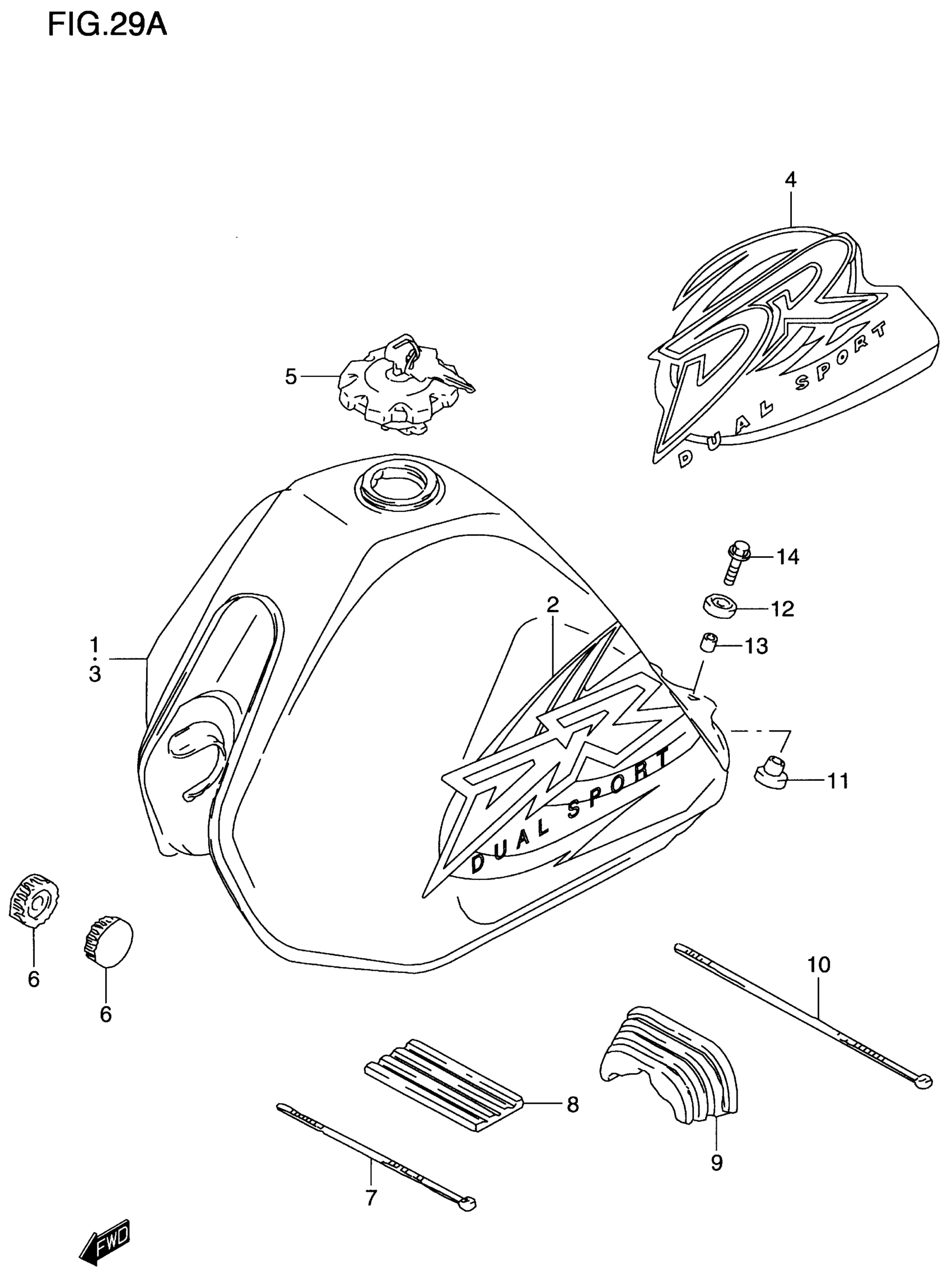 FIG.29A

4

DR

DUAL SPORT

5

14

12

2

13

1
3

DR

DUAL SPORT

11

6

6

10

8

9

7

FWD