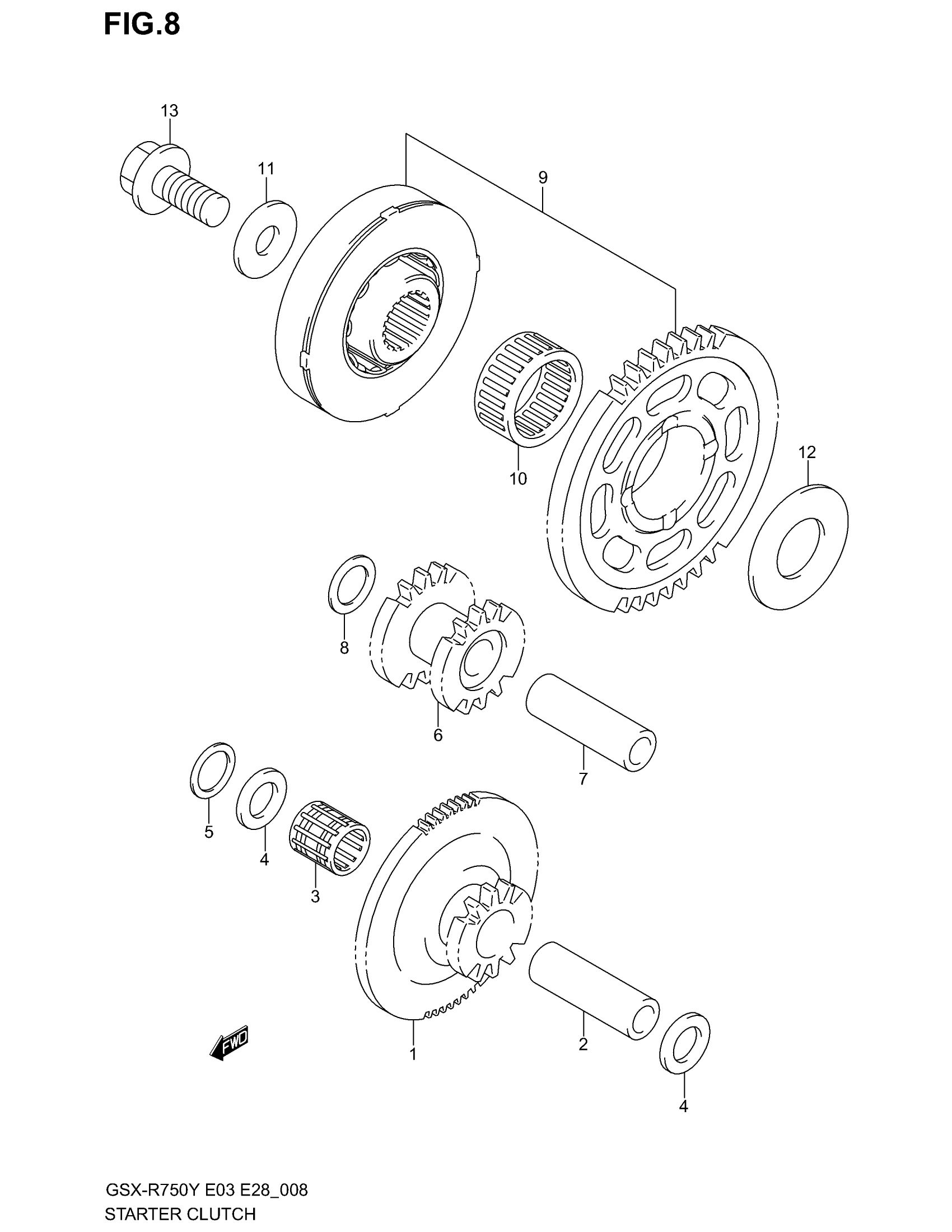 FIG.8

13
11
9
10
12
8
6
7
5
4
3
1
2
4

FWD

GSX-R750Y E03 E28_008
STARTER CLUTCH