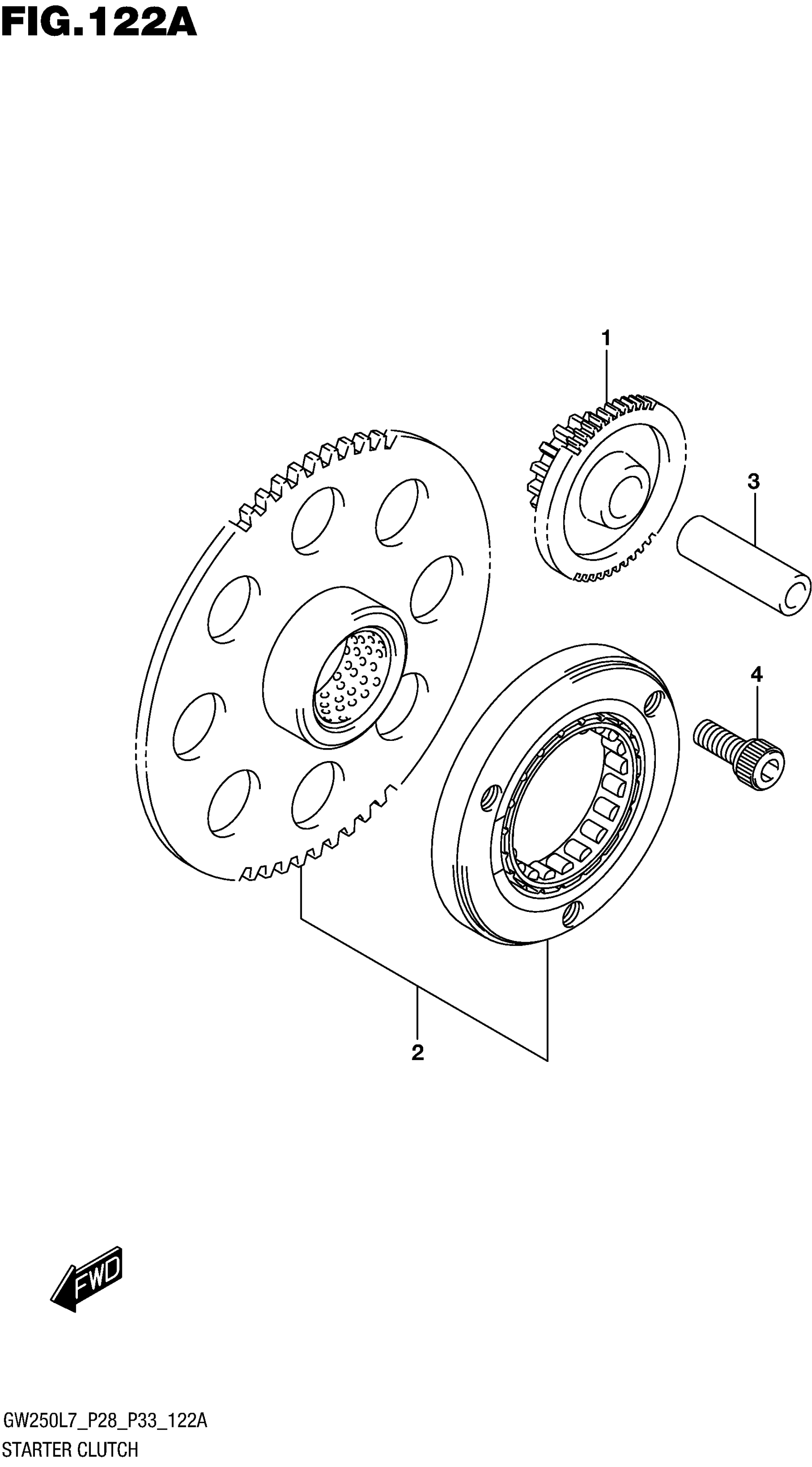 FIG.122A

1

3

4

2

FWD

GW250L7_P28_P33_122A
STARTER CLUTCH