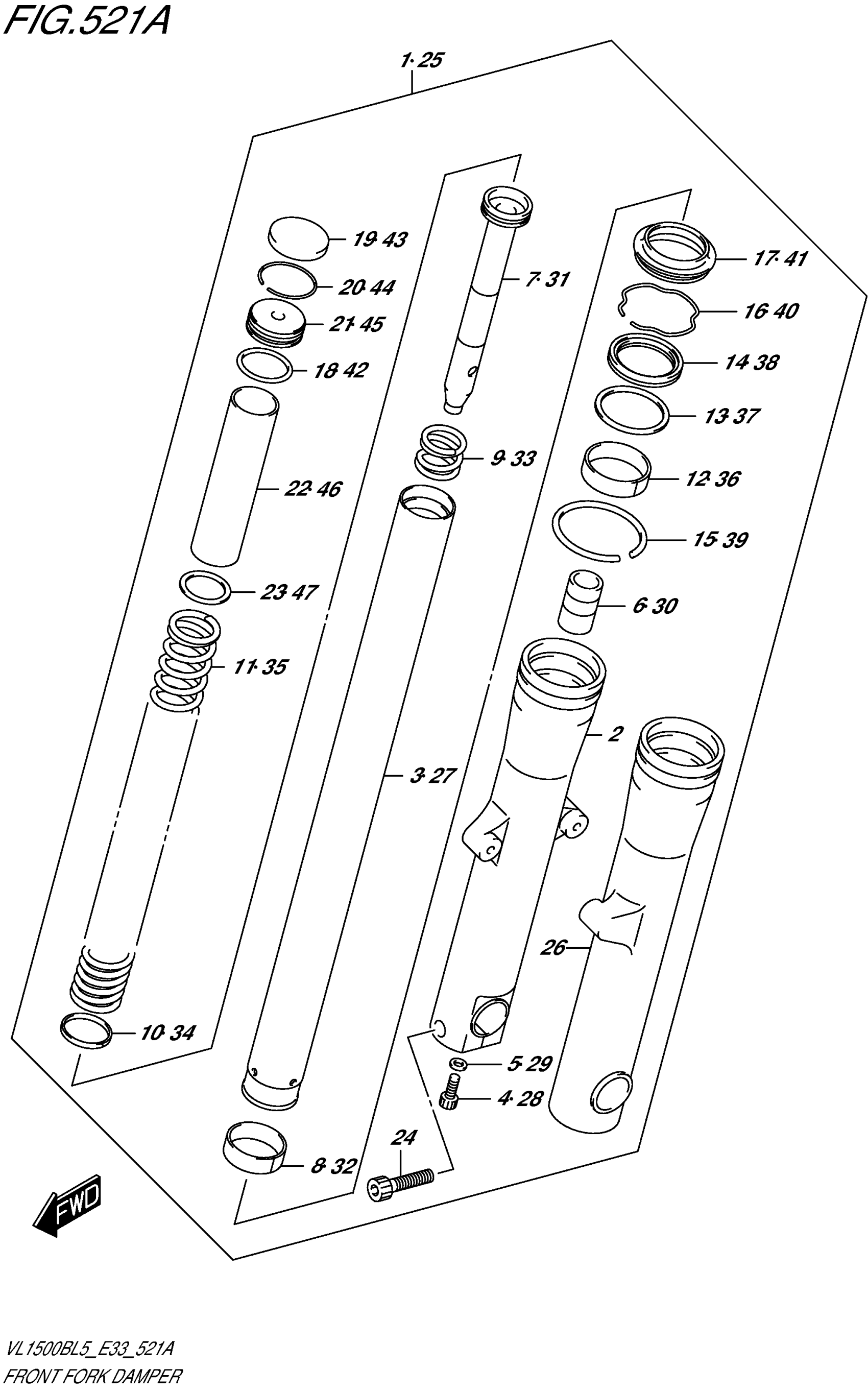 FIG.521A

1·25

19·43
20·44
21·45
18·42
22·46
23·47
11·35
10·34

7·31
9·33
3·27
8·32
24

17·41
16·40
14·38
13·37
12·36
15·39
6·30
2
26
5·29
4·28

FWD

VL1500BL5_E33_521A
FRONT FORK DAMPER