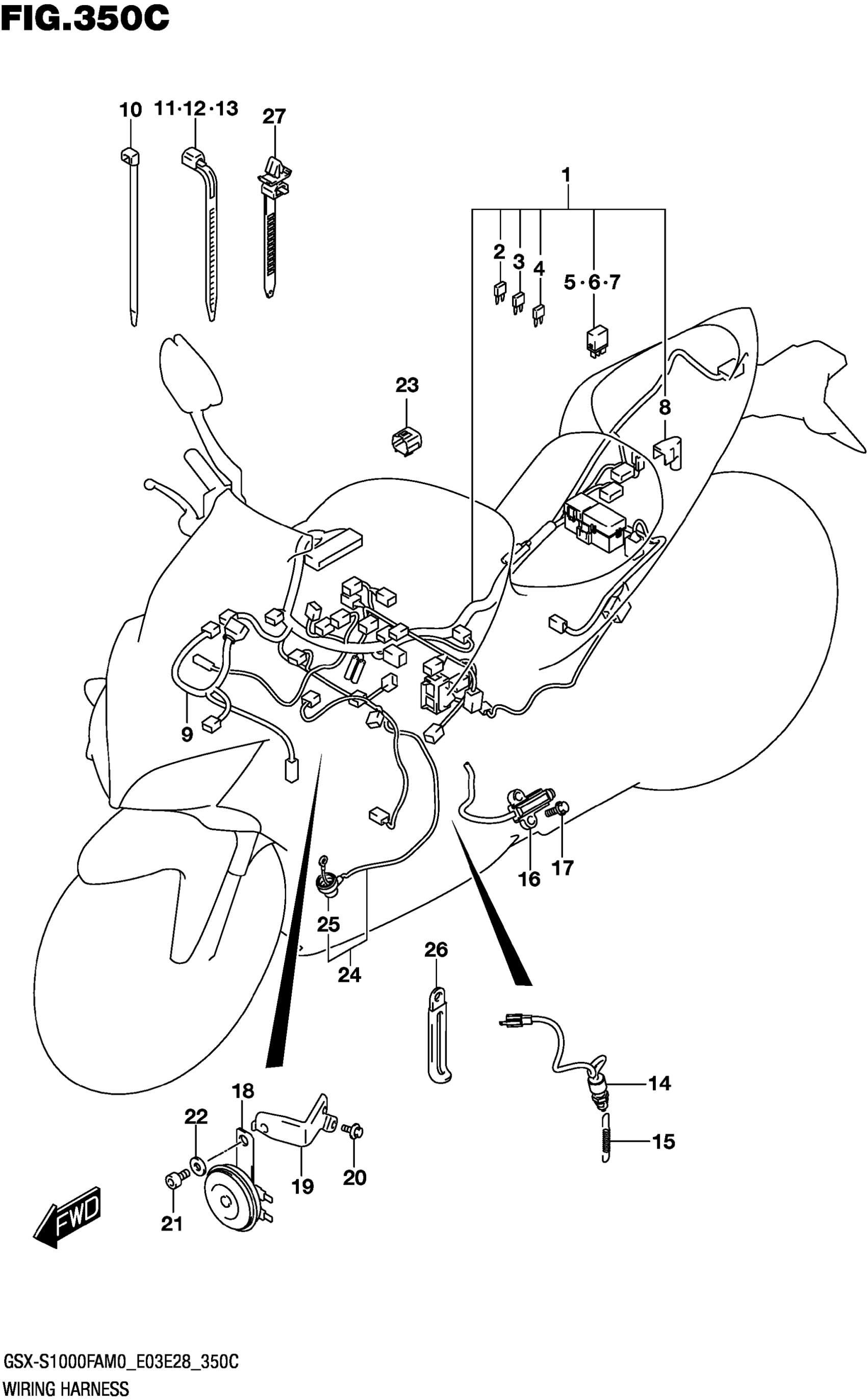 FIG.350C

10
11·12·13
27
1
2
3
4
5·6·7
23
8
9
16
17
25
24
26
14
15
18
22
19
20
21
FWD

GSX-S1000FAM0_E03E28_350C
WIRING HARNESS