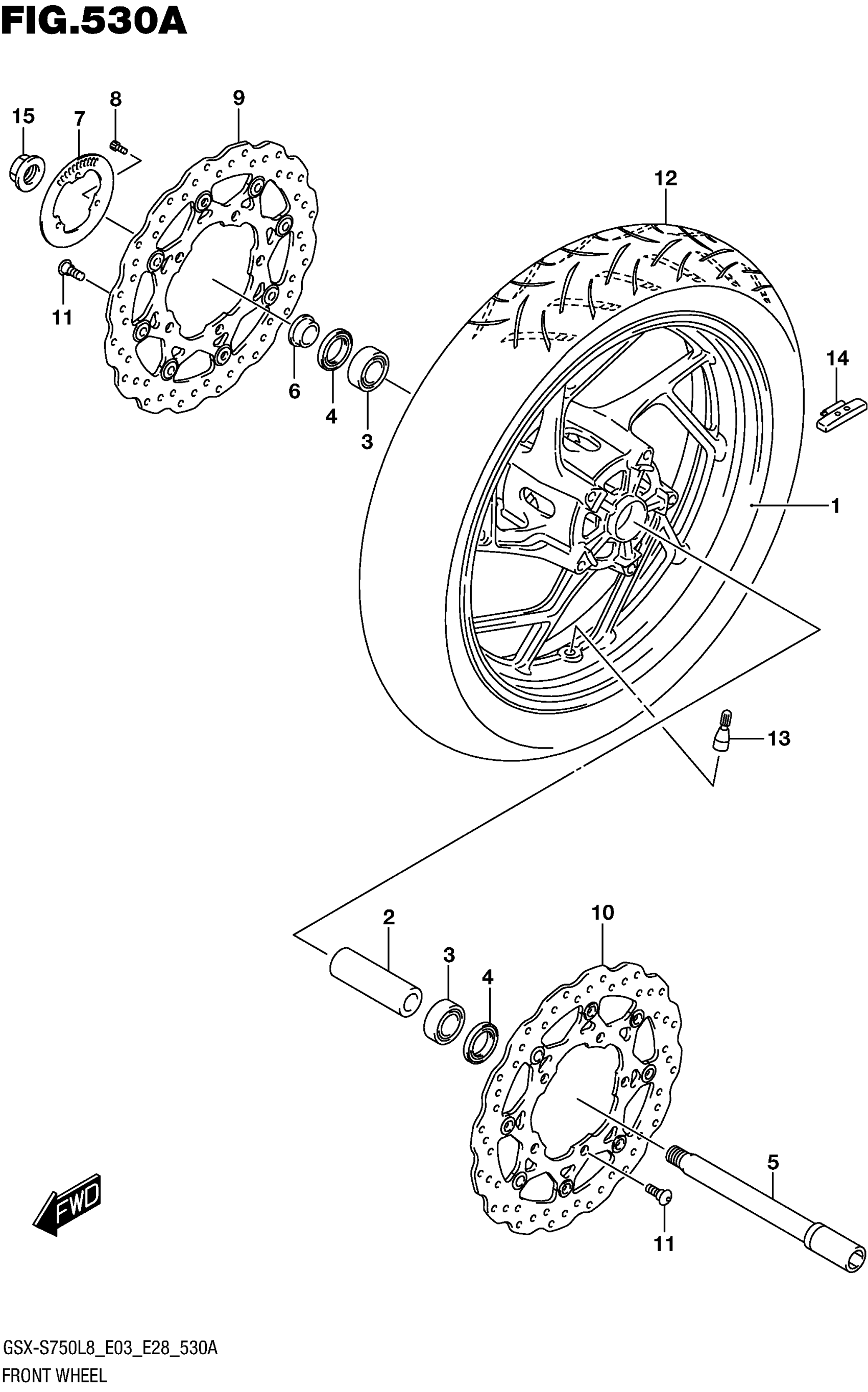 FIG.530A

15
7
8
9
11
6
4
3
12
14
1
13
2
3
4
10
5
11

FWD

GSX-S750L8_E03_E28_530A
FRONT WHEEL