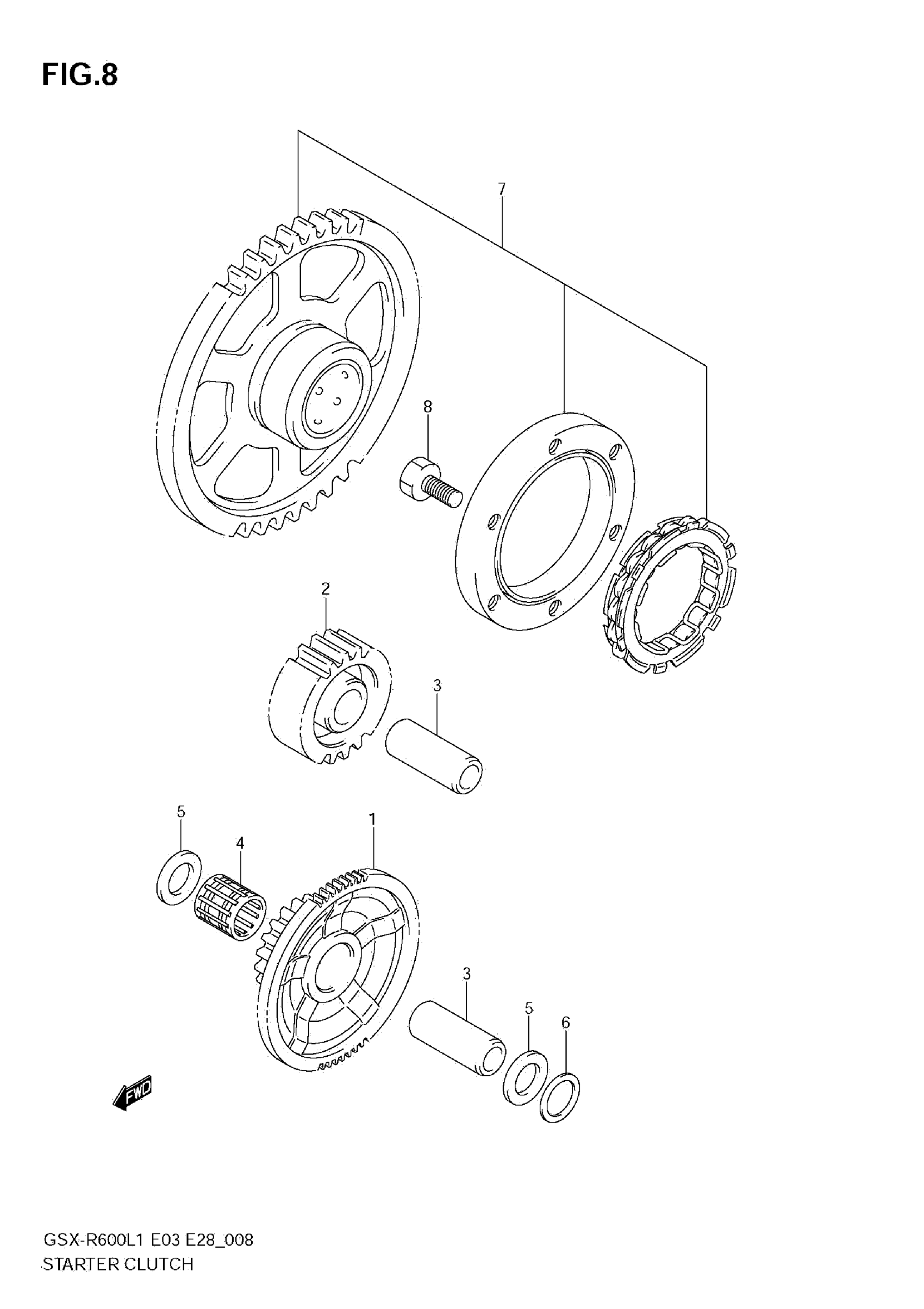 FIG.8

7

8

2

3

5

4

1

3

5

6

FWD

GSX-R600L1 E03 E28_008
STARTER CLUTCH