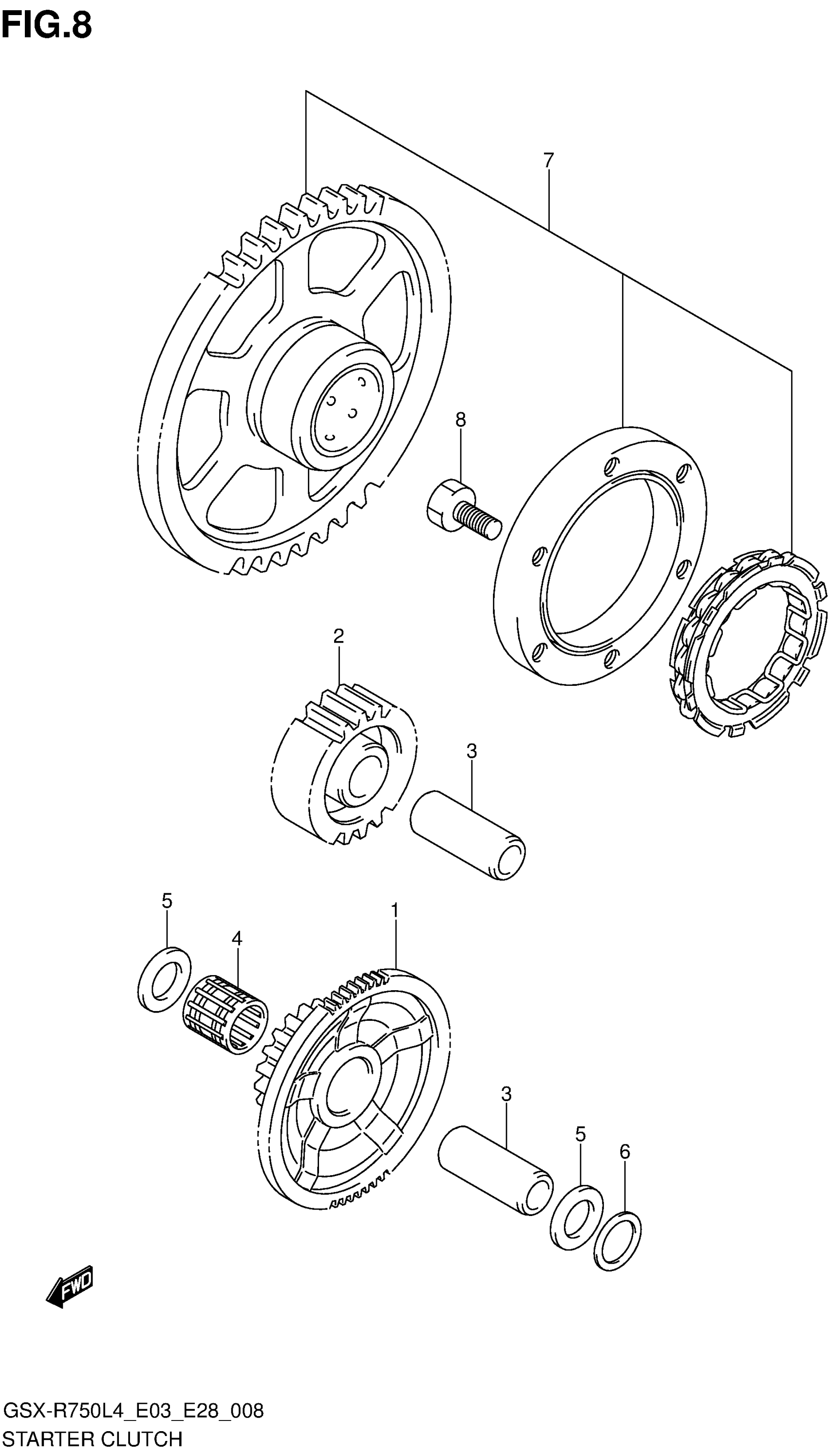 FIG.8

7

8

2

3

5

4

1

3

5

6

FWD

GSX-R750L4_E03_E28_008
STARTER CLUTCH