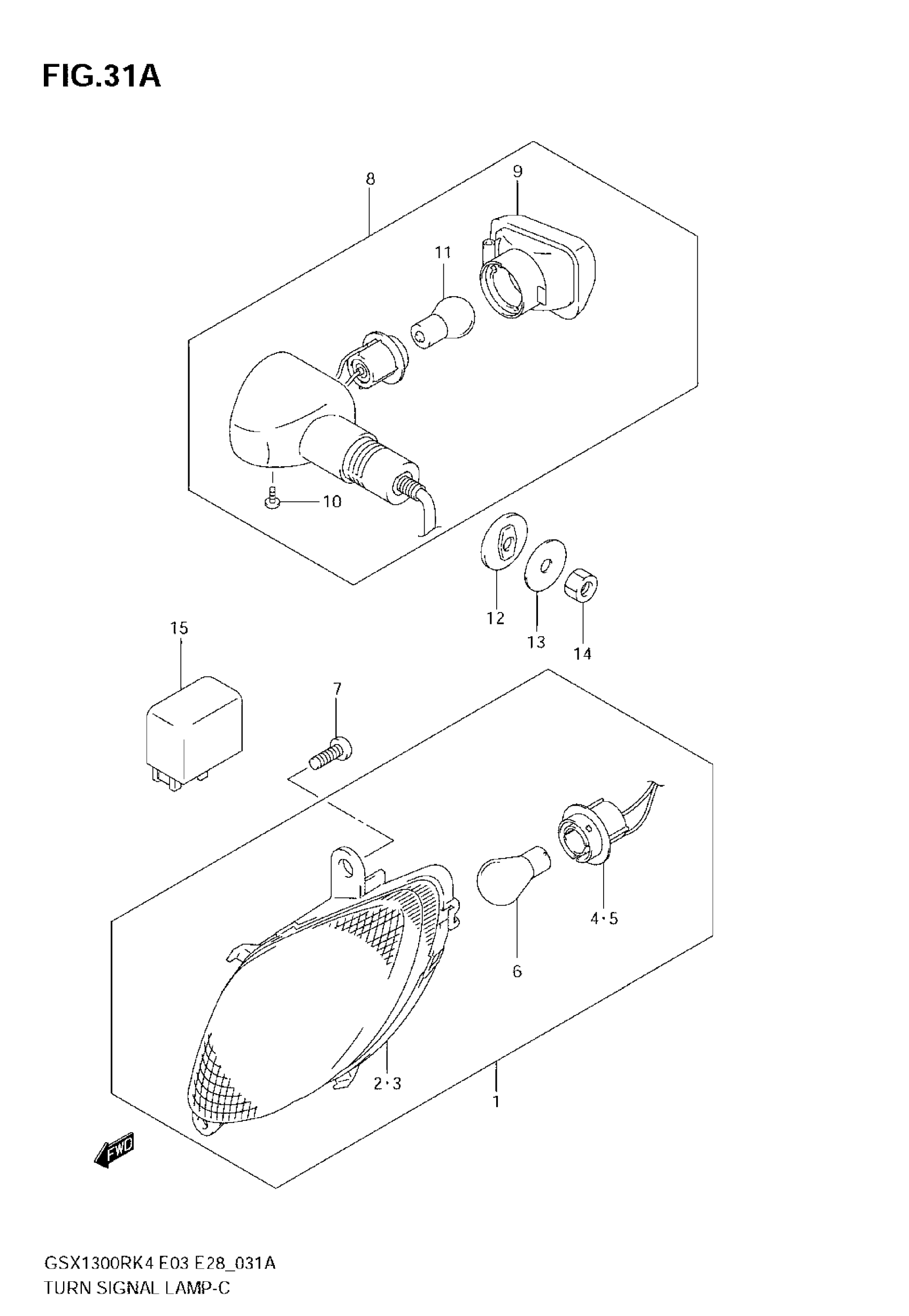 FIG.31A

8
9
11
10
12
13
14
15
7
4·5
6
2·3
1
FWD

GSX1300RK4 E03 E28_031A
TURN SIGNAL LAMP-C