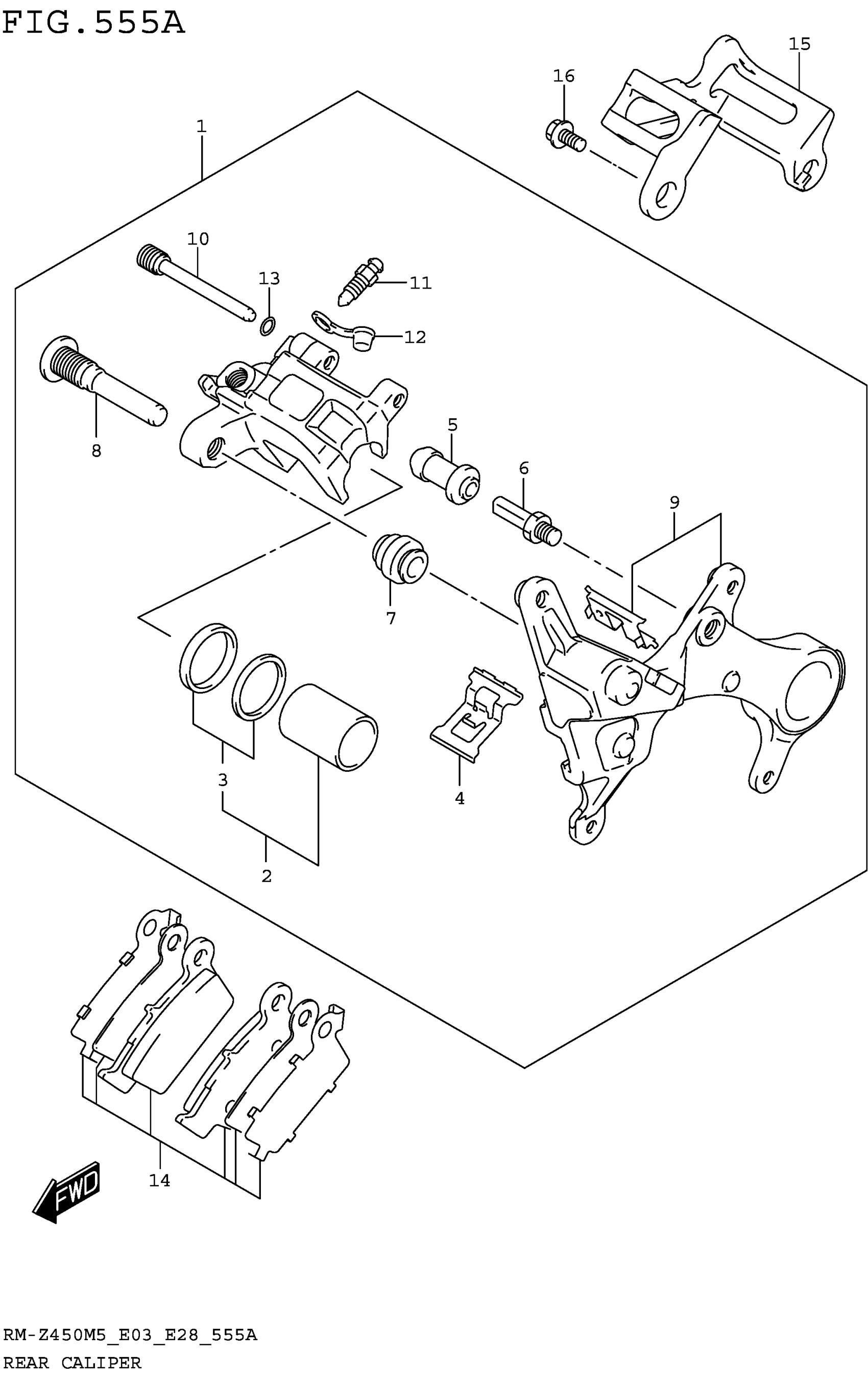 FIG.555A

15
16
1
10
13
11
12
8
5
6
9
7
3
2
4
14
FWD

RM-Z450M5_E03_E28_555A
REAR CALIPER