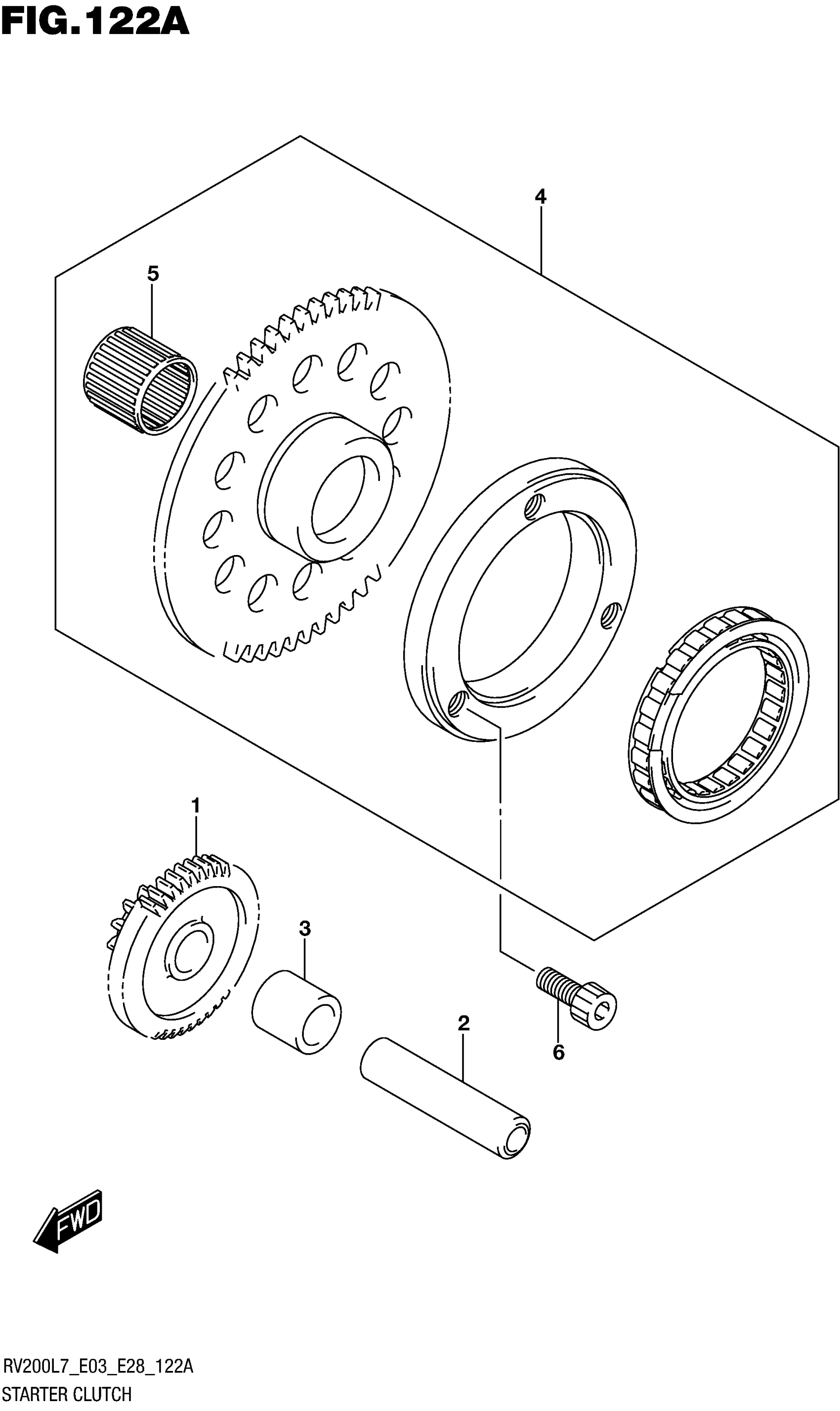 FIG.122A

4

5

1

3

2

6

FWD

RV200L7_E03_E28_122A
STARTER CLUTCH