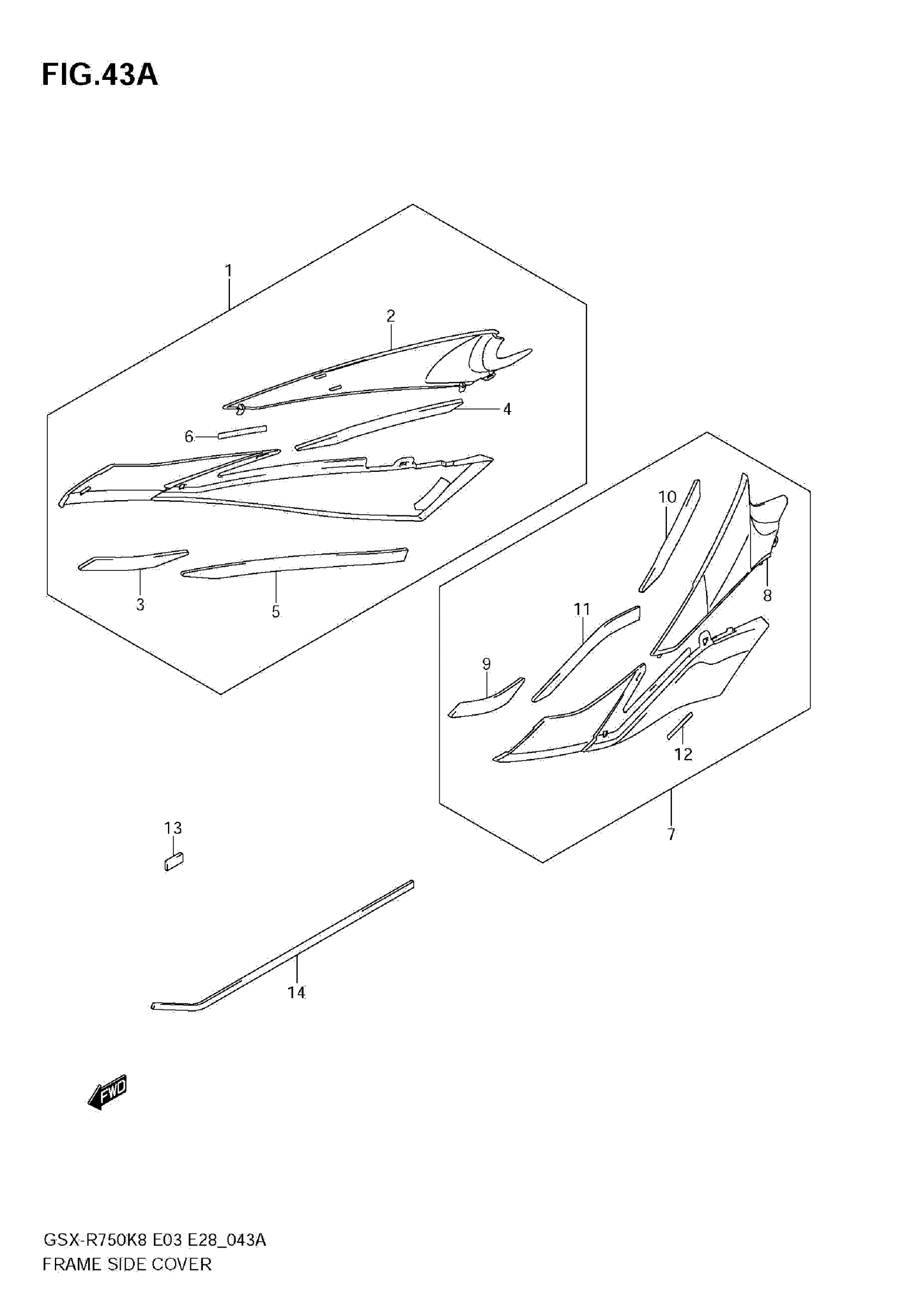 FIG.43A

1
2
4
6
3
5
10
8
11
9
12
7
13
14

FWD

GSX-R750K8 E03 E28_043A
FRAME SIDE COVER