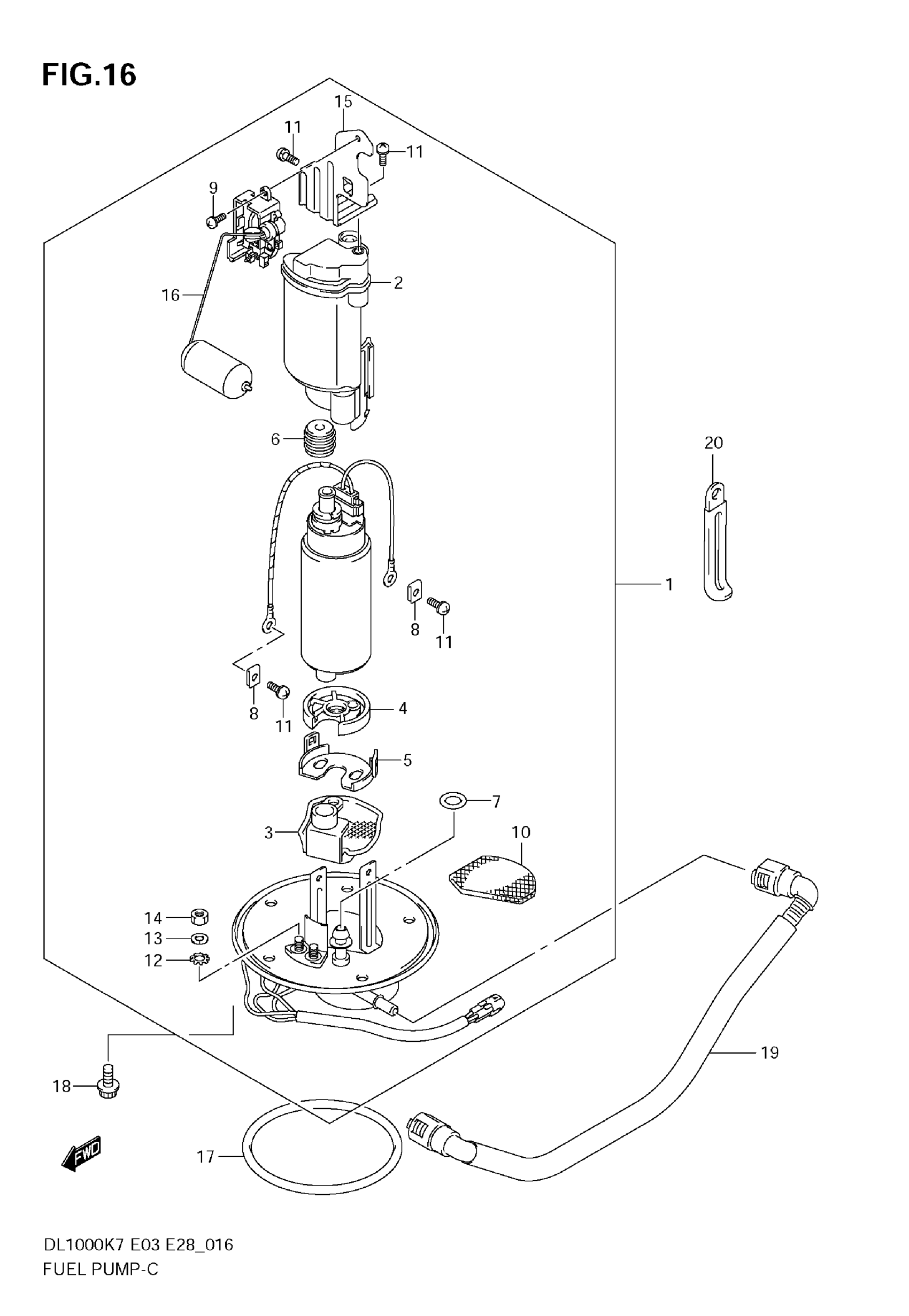 FIG.16

15
11
11
9
2
16
6
20
1
8
11
8
11
4
5
7
3
10
14
13
12
19
18
FWD
17

DL1000K7 E03 E28_016
FUEL PUMP-C