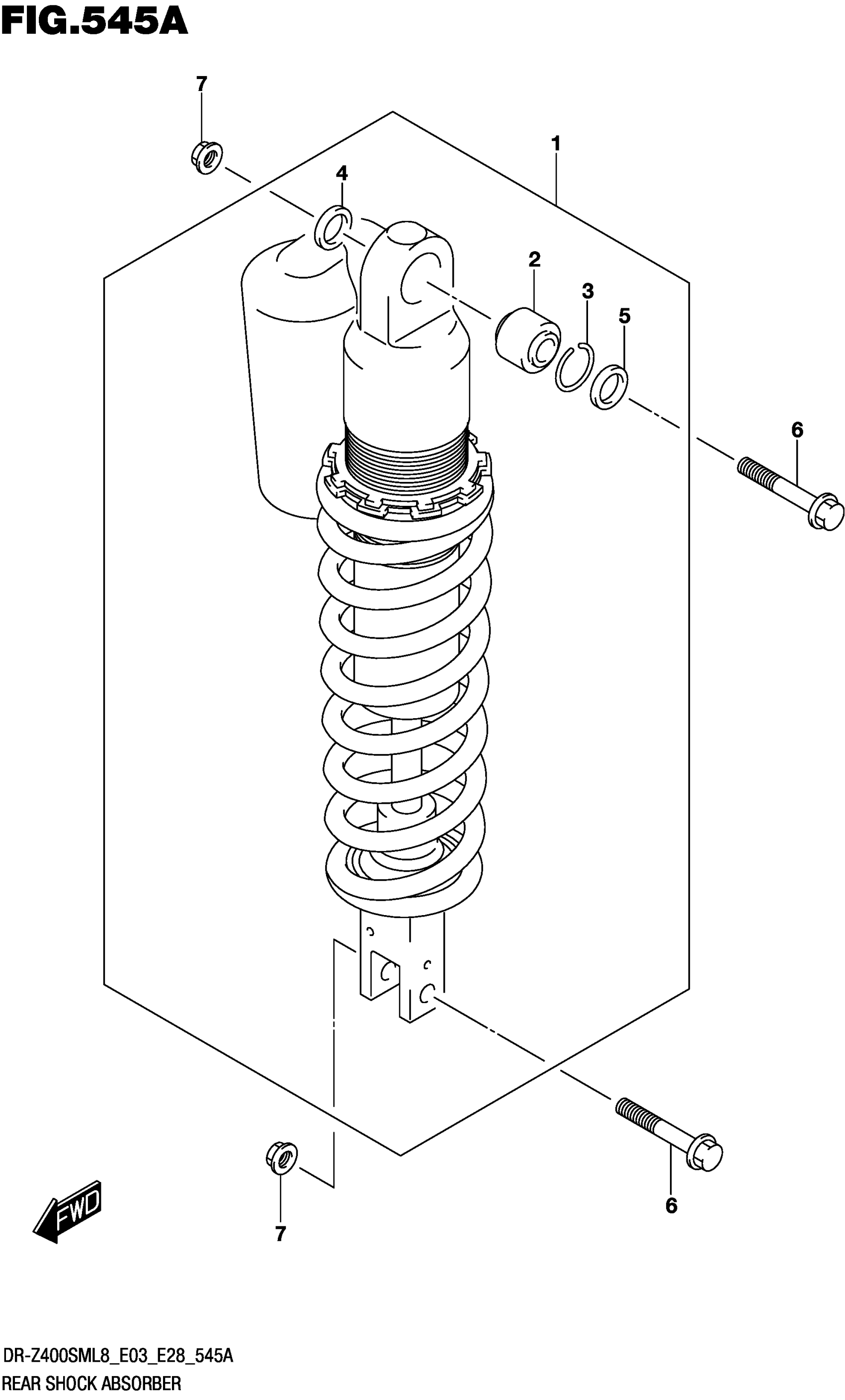 FIG.545A

7

1

4

2

3

5

6

6

7

FWD

DR-Z400SML8_E03_E28_545A
REAR SHOCK ABSORBER