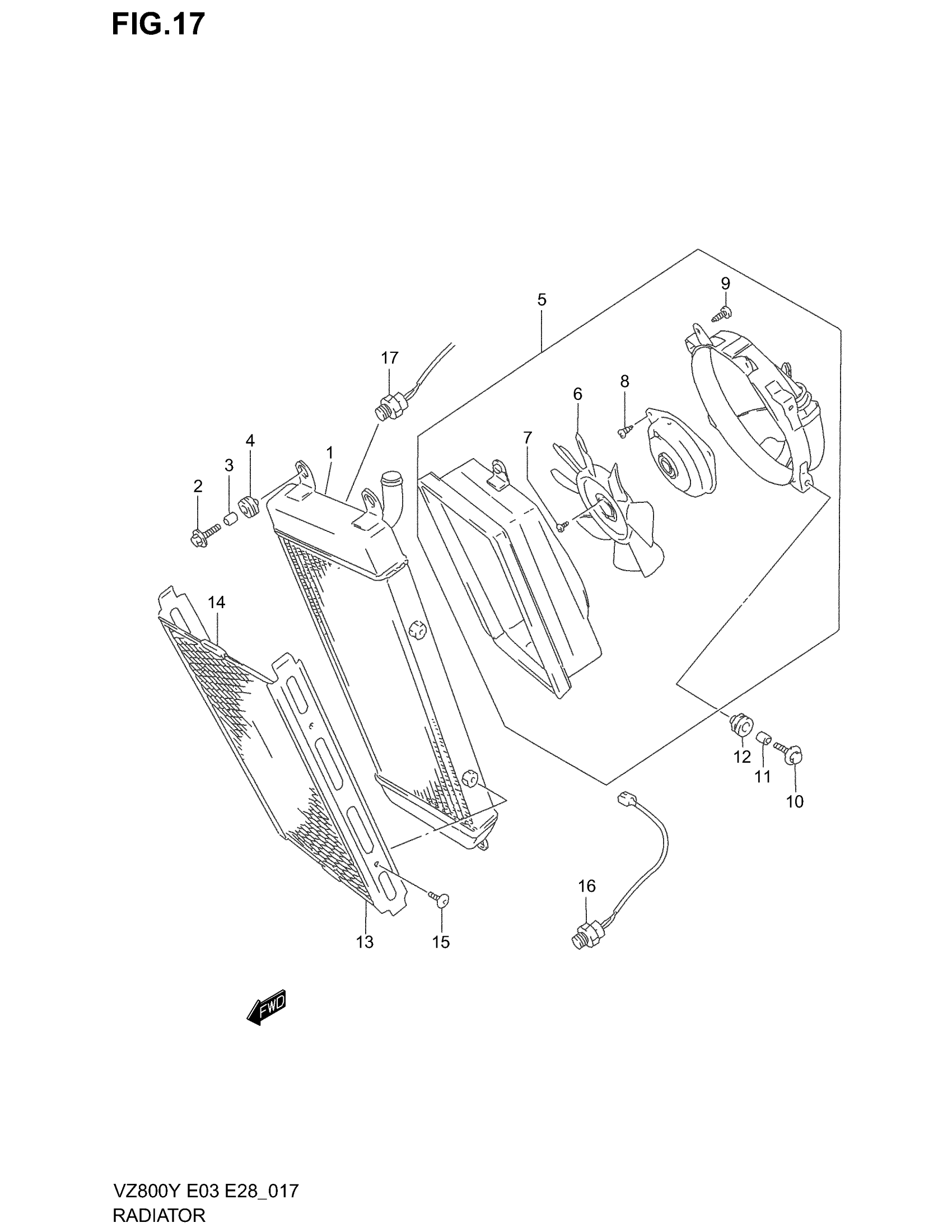 FIG.17

9
5
17
8
6
7
4
1
3
2
14
12
11
10
16
13
15
FWD

VZ800Y E03 E28_017
RADIATOR