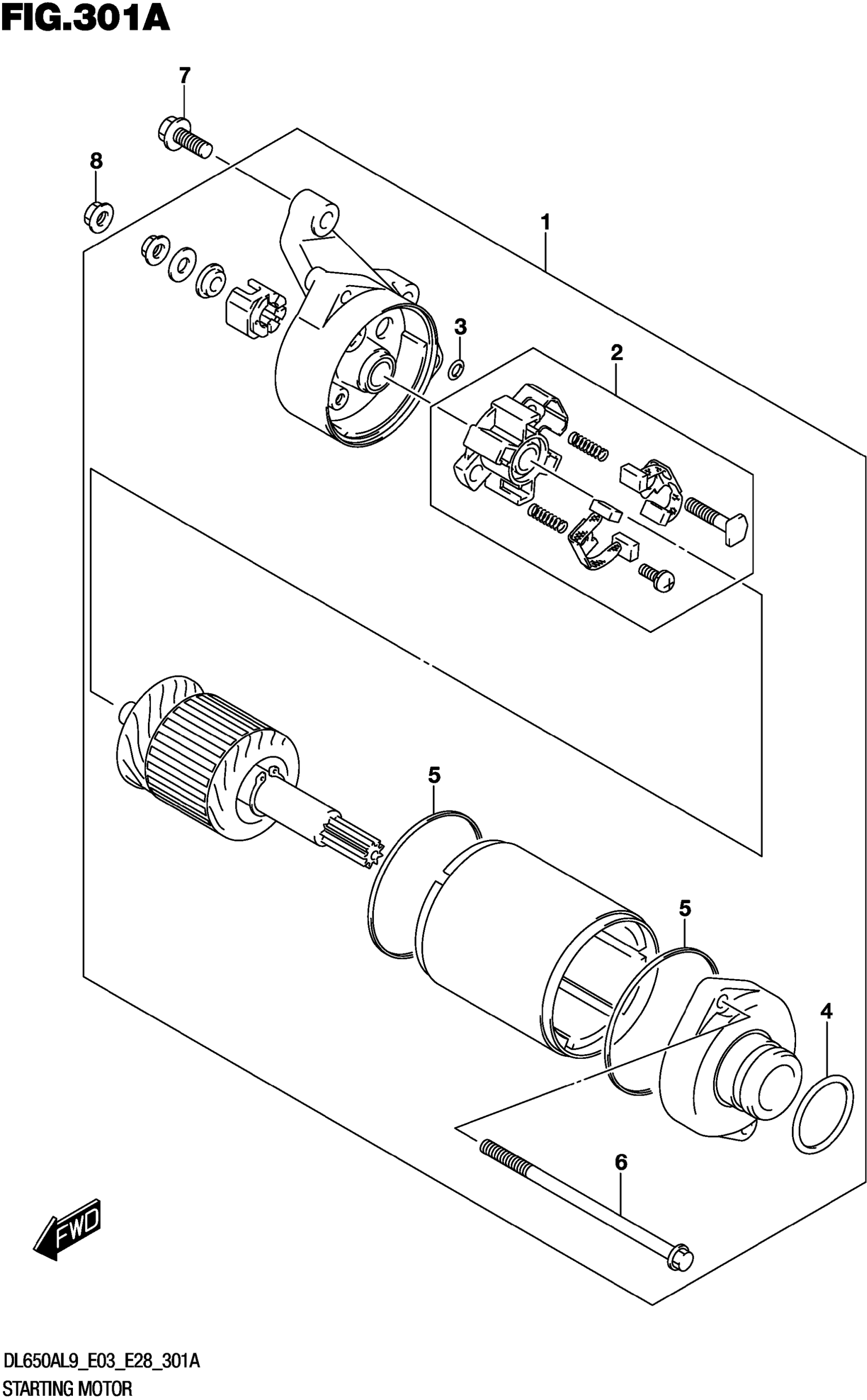 FIG.301A

7

8

1

3

2

5

5

4

6

FWD

DL650AL9_E03_E28_301A
STARTING MOTOR