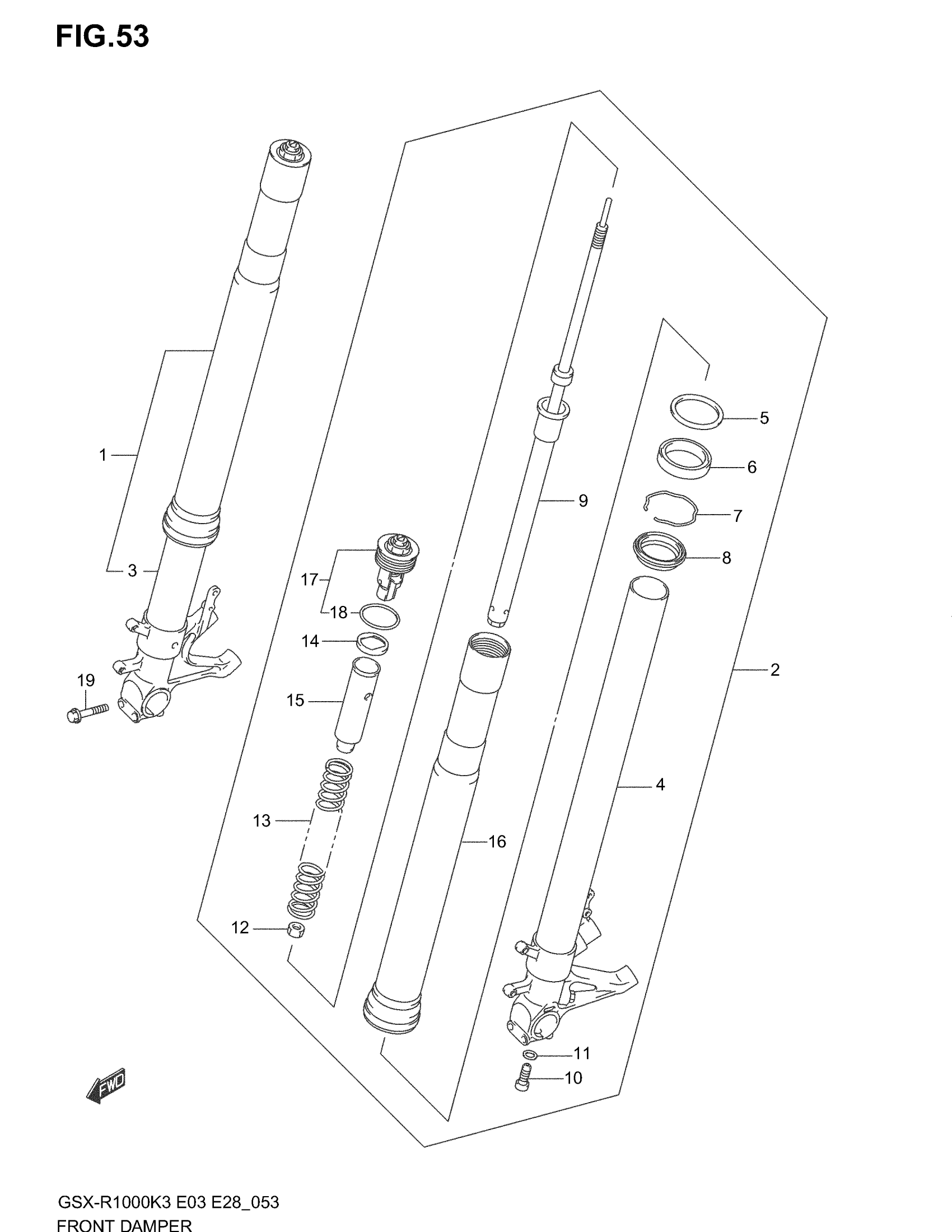 FIG.53

1
3
19
17
18
14
15
13
12
9
16
5
6
7
8
2
4
11
10
FWD

GSX-R1000K3 E03 E28_053
FRONT DAMPER