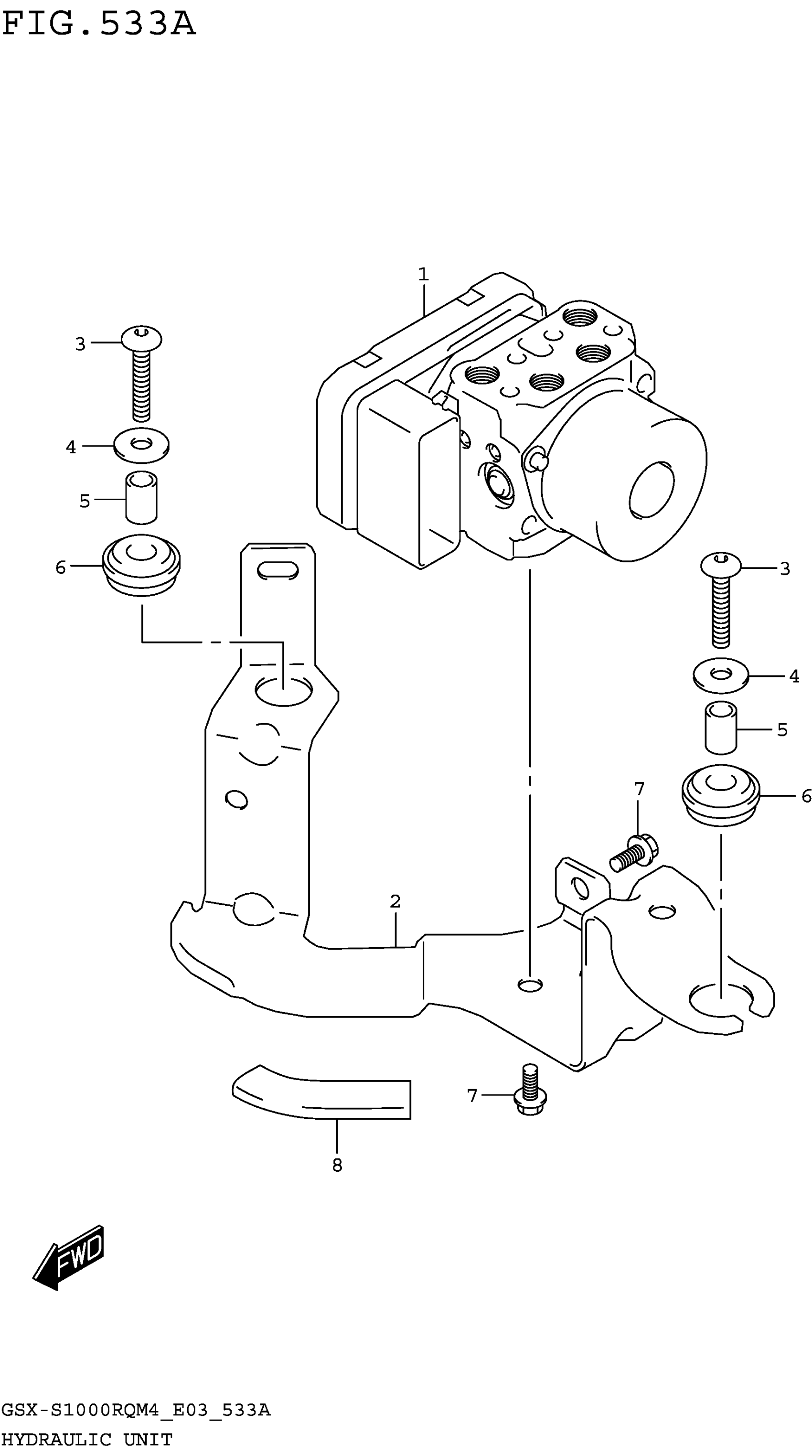 FIG.533A

1

3

4

5

6

3

4

5

6

7

2

7

8

FWD

GSX-S1000RQM4_E03_533A
HYDRAULIC UNIT