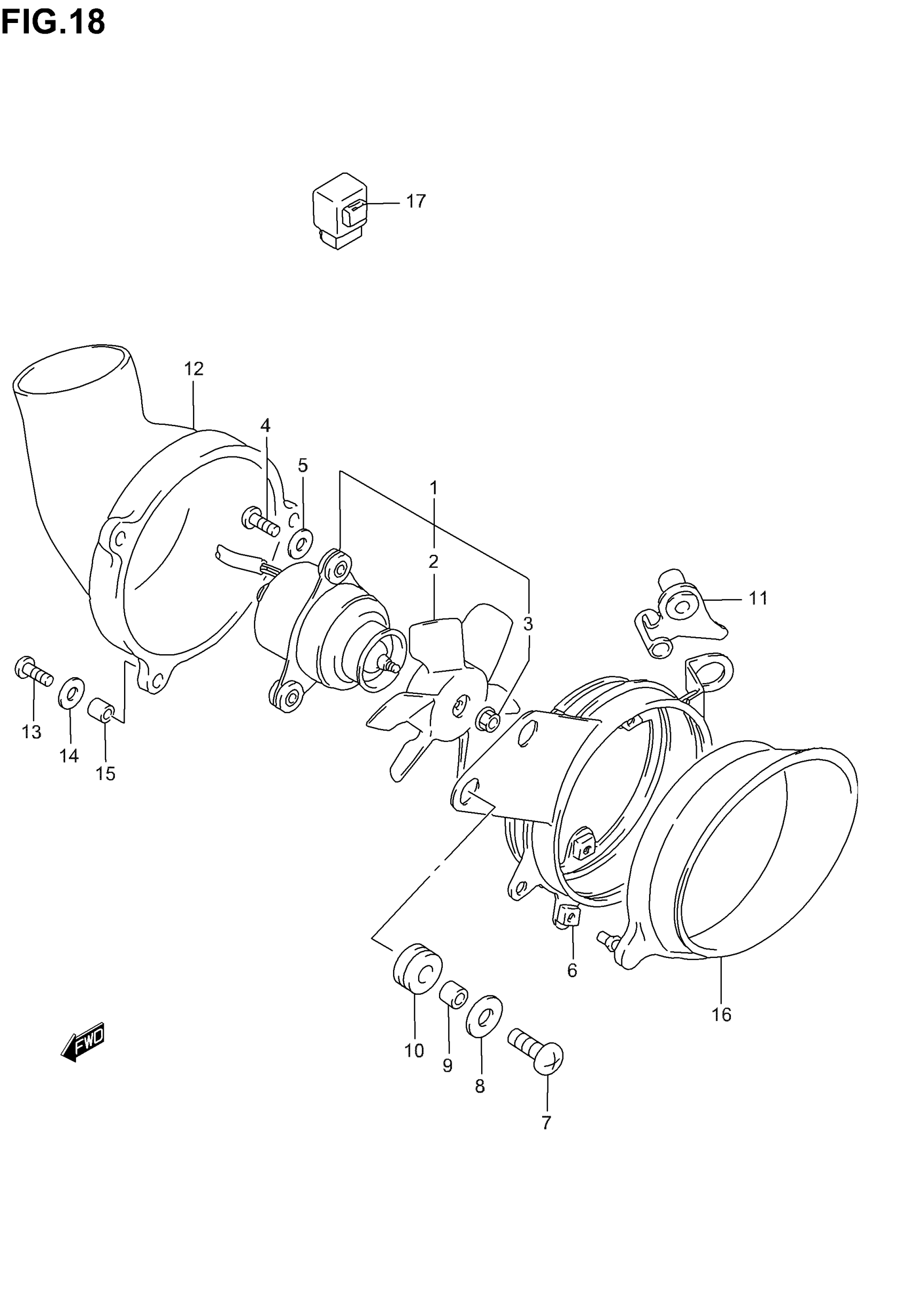 FIG.18

17

12

4

5

1

2

3

11

13

14

15

6

16

10

9

8

7

FWD