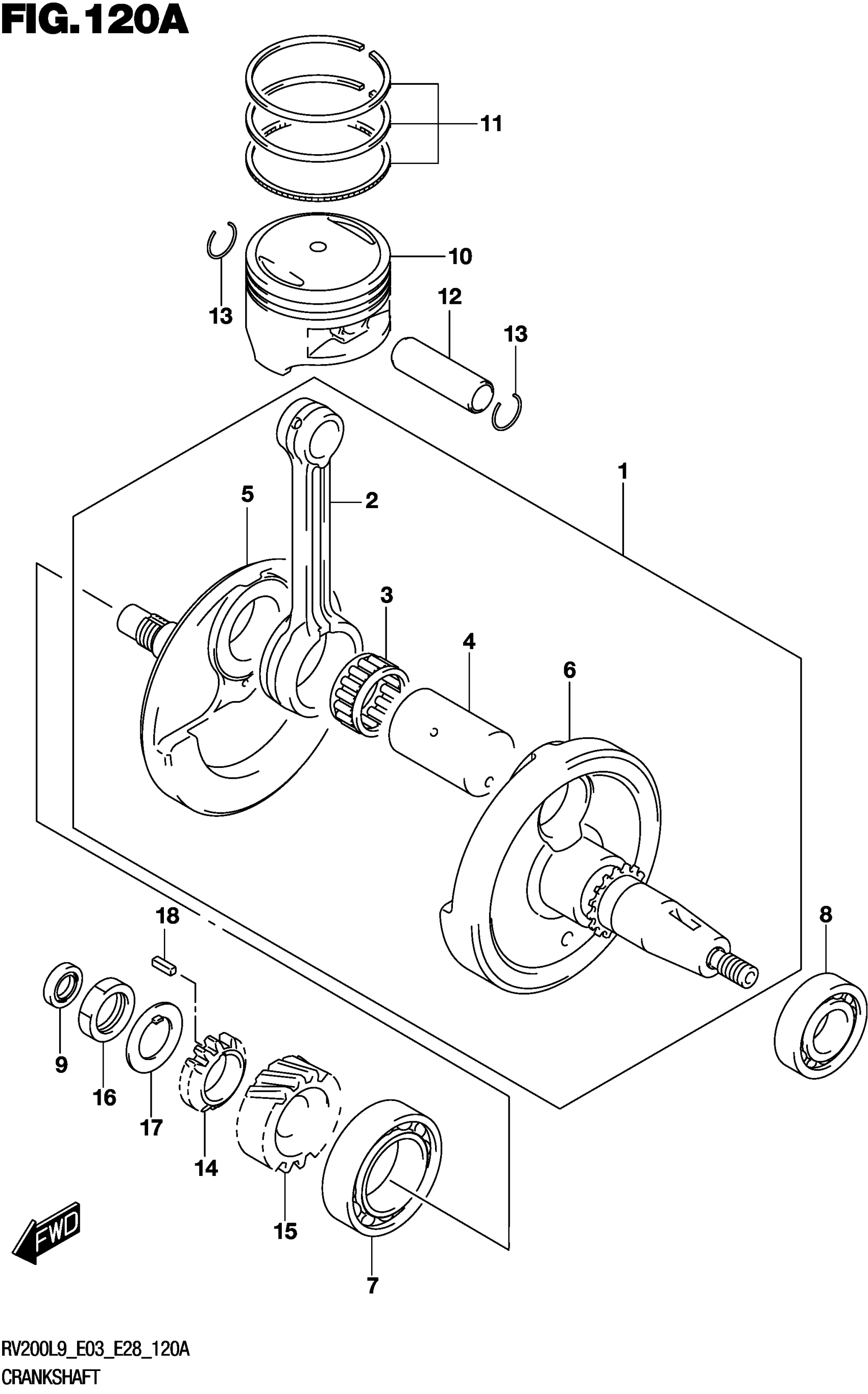 FIG.120A

11

10

13

12

13

1

5

2

3

4

6

18

8

9

16

17

14

15

7

FWD

RV200L9_E03_E28_120A
CRANKSHAFT