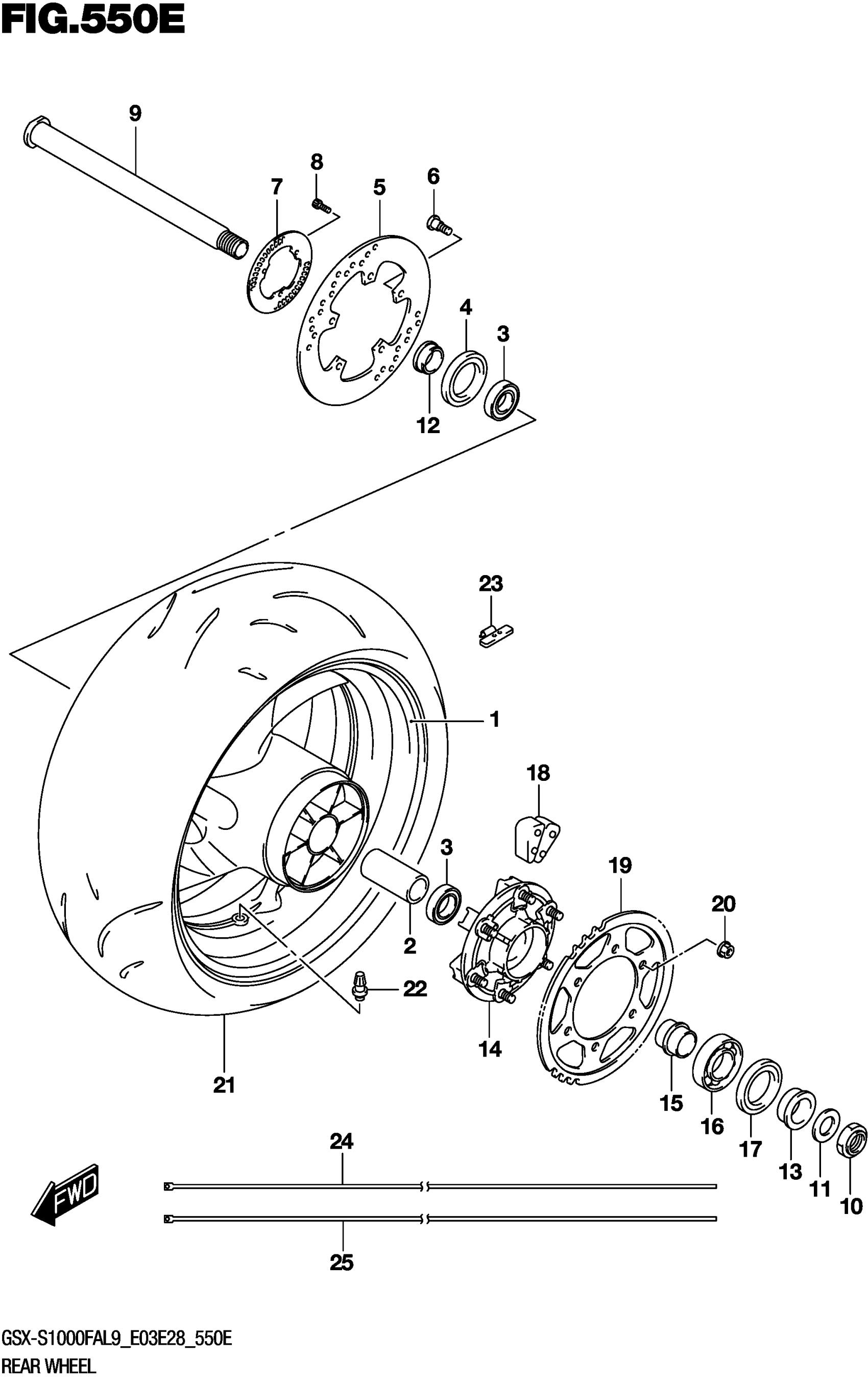 FIG.550E

9
8
7
5
6
4
3
12

23

1

18

3

19

20

2

22

14

21

15
16
17
13
11
10

24

FWD

25

GSX-S1000FAL9_E03E28_550E
REAR WHEEL