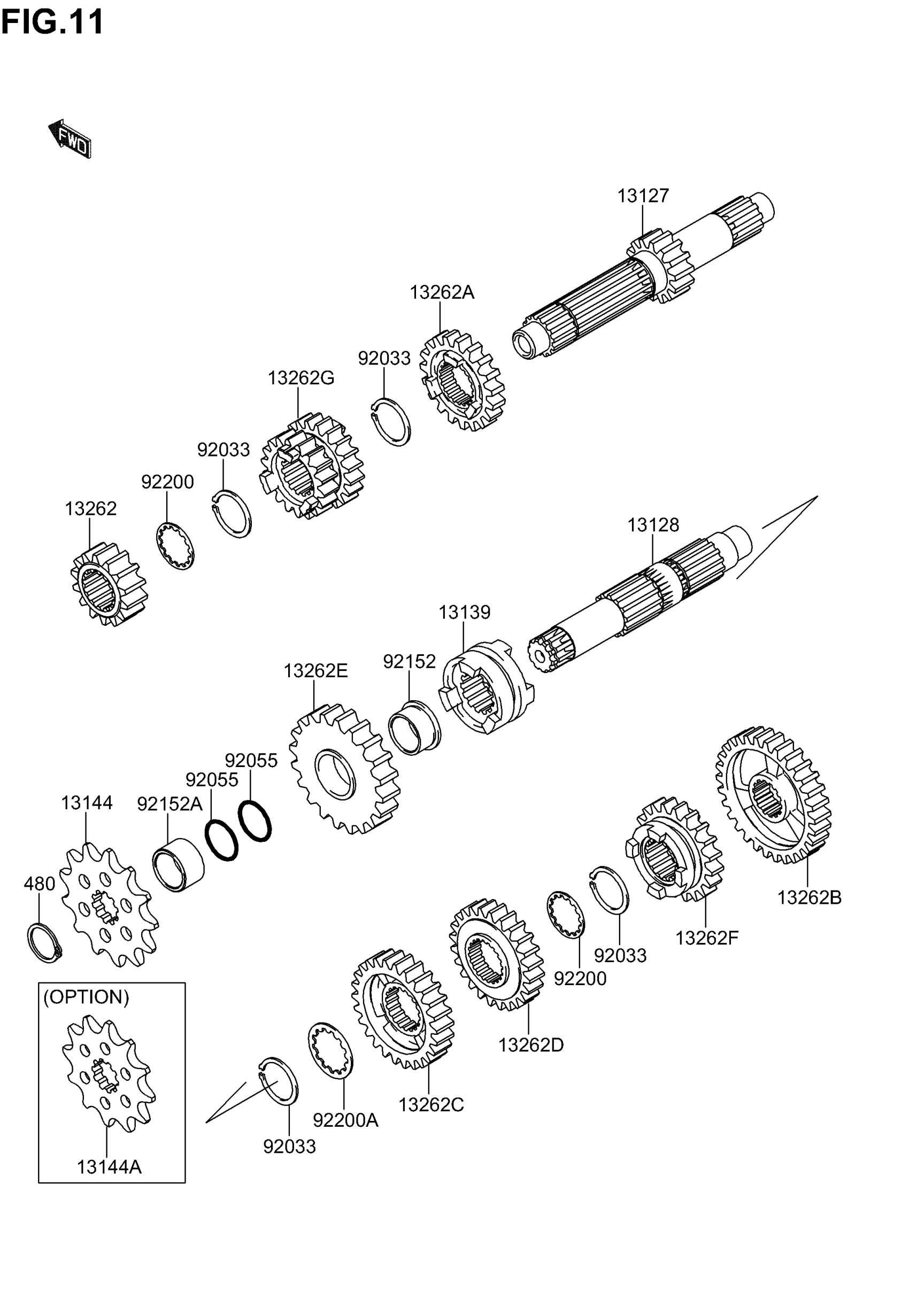 FIG.11

FWD

13127

13262A

92033

13262G

92033

92200

13262

13128

13139

92152

13262E

92055

92055

92152A

13144

480

13262B

13262F

92033

92200

13262D

13262C

92200A

92033

(OPTION)

13144A