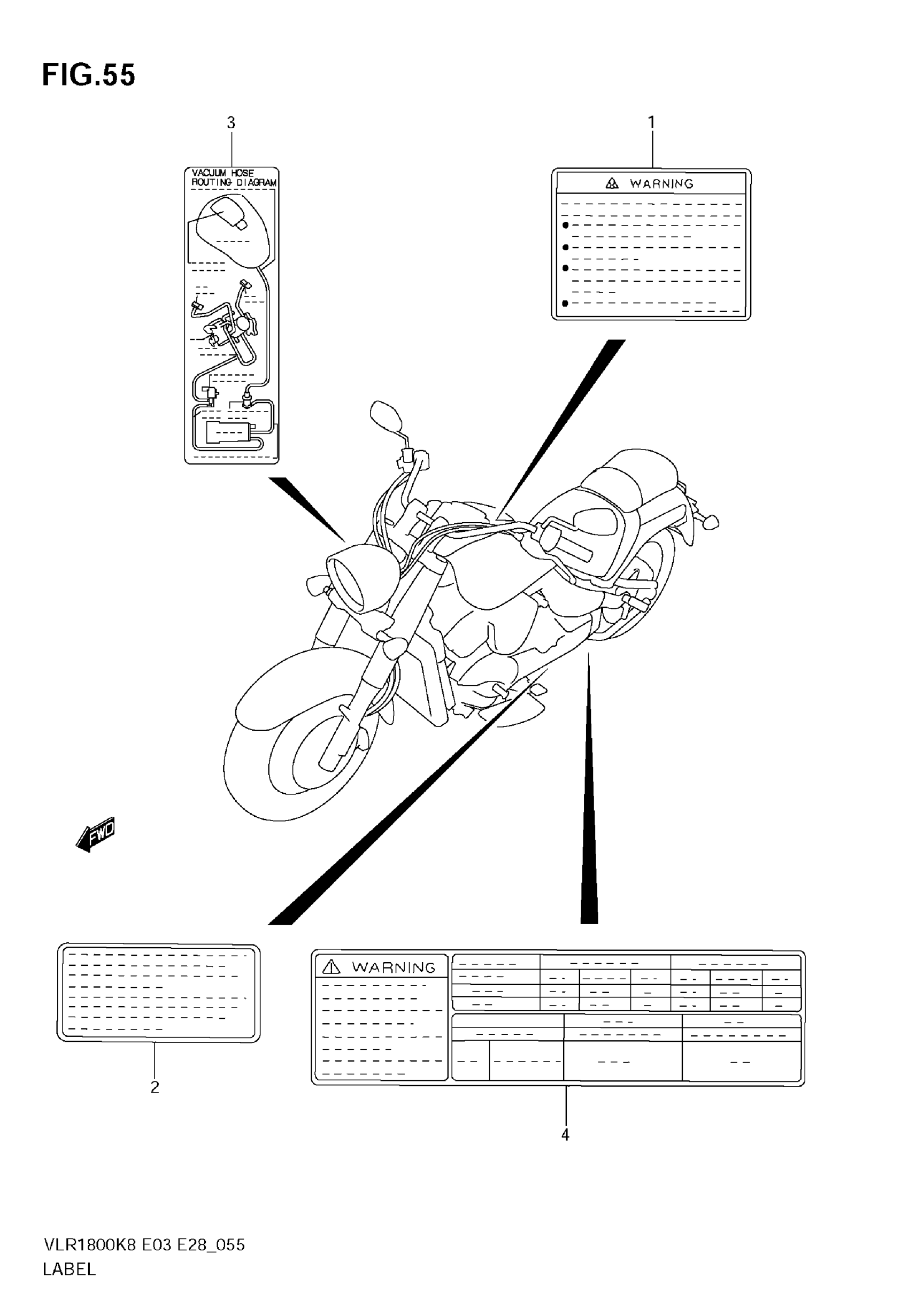 FIG.55

3

VACUUM HOSE
ROUTING DIAGRAM

1

WARNING

FWD

2

WARNING

4

VLR1800K8 E03 E28_055
LABEL