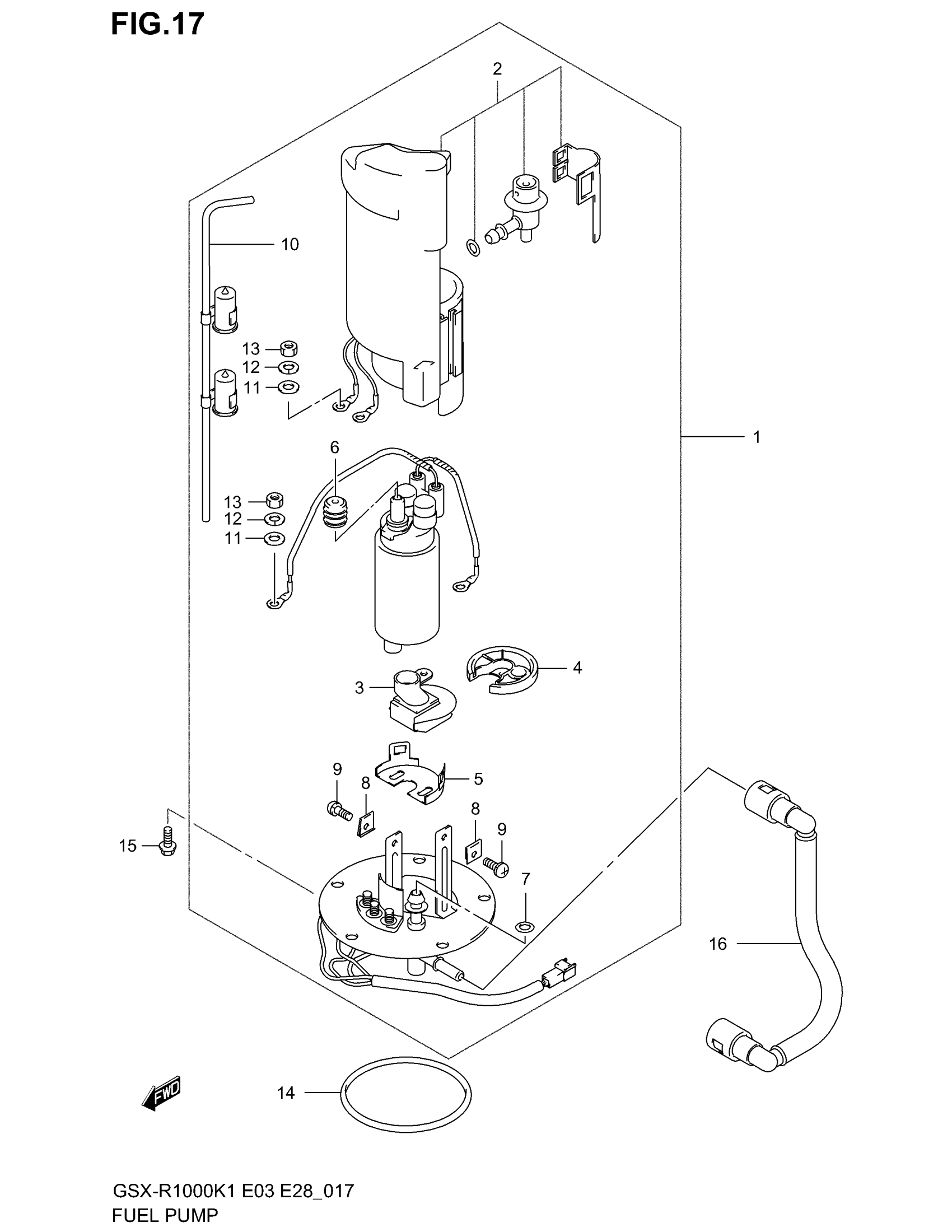 FIG.17

2

10

13

12

11

1

6

13

12

11

4

3

9

8

5

8

9

15

7

16

FWD

14

GSX-R1000K1 E03 E28_017
FUEL PUMP