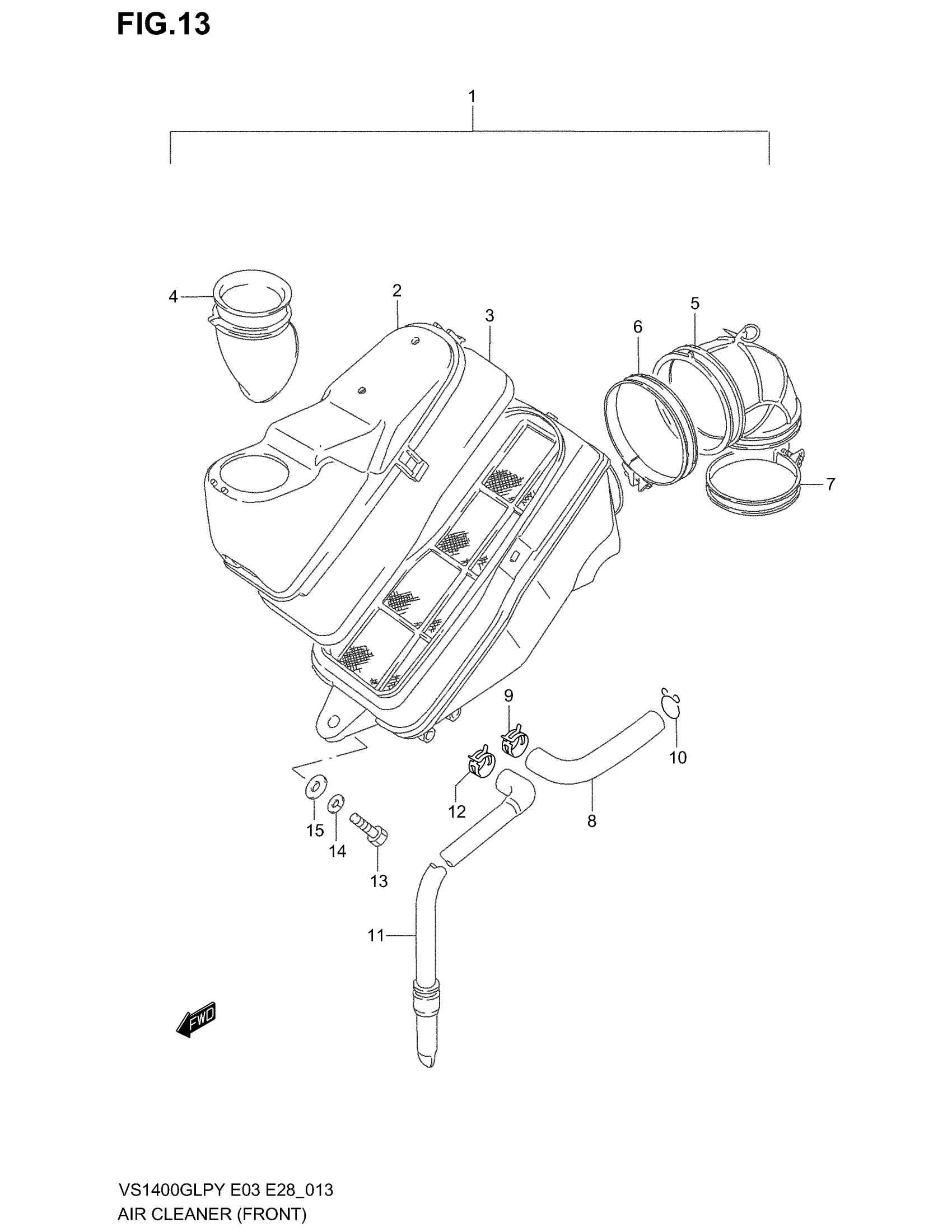 FIG.13

1

4

2

3

6

5

7

9

10

12

8

15

14

13

11

FWD

VS1400GLPY E03 E28_013
AIR CLEANER (FRONT)