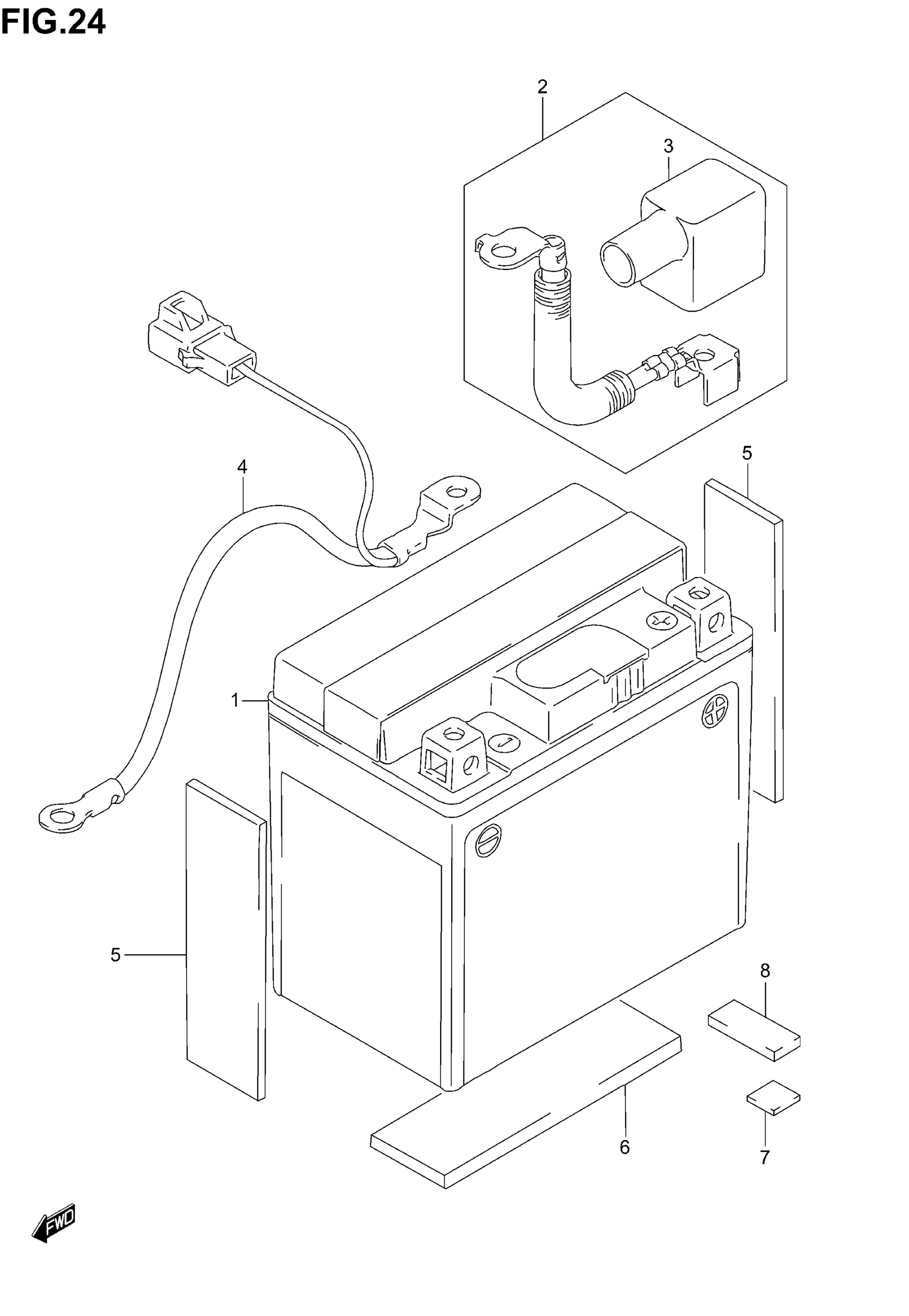 FIG.24

2
3
4
5
1
5
8
6
7
FWD