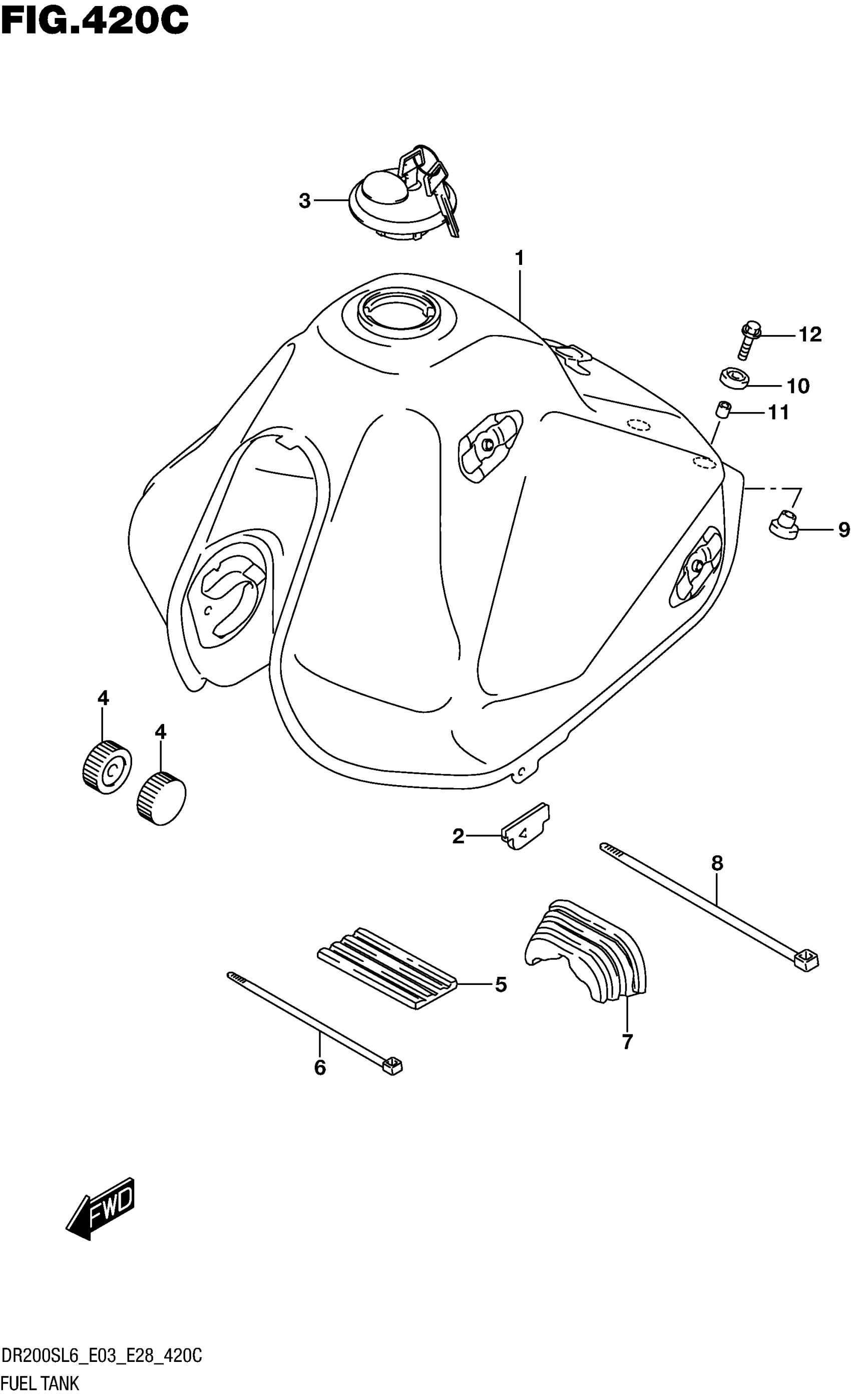 FIG.420C

3
1
12
10
11
9
4
4
2
8
5
7
6

FWD

DR200SL6_E03_E28_420C
FUEL TANK