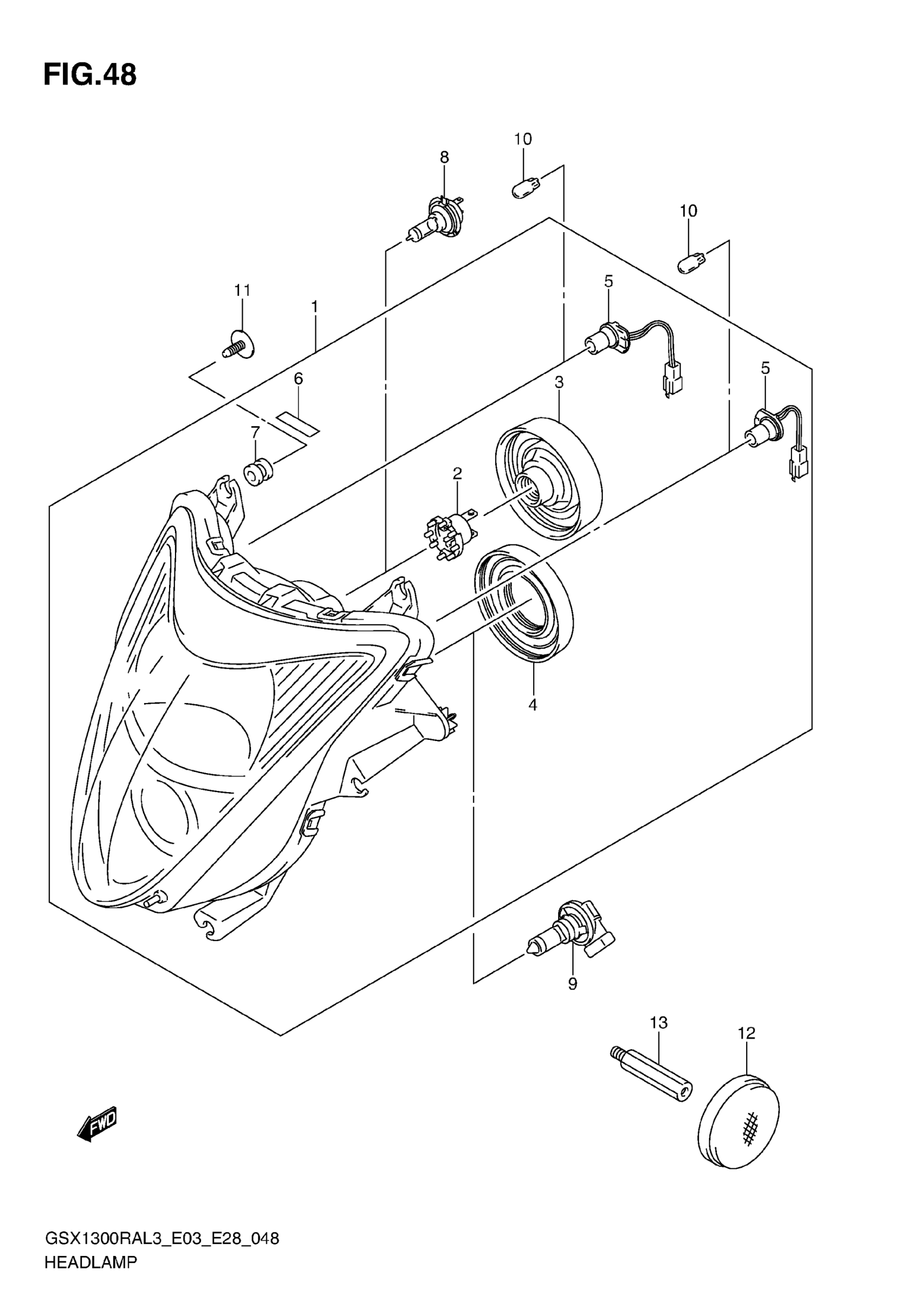 FIG.48

10
8
10
11
1
5
6
3
5
7
2
4
9
13
12

FWD

GSX1300RAL3_E03_E28_048
HEADLAMP