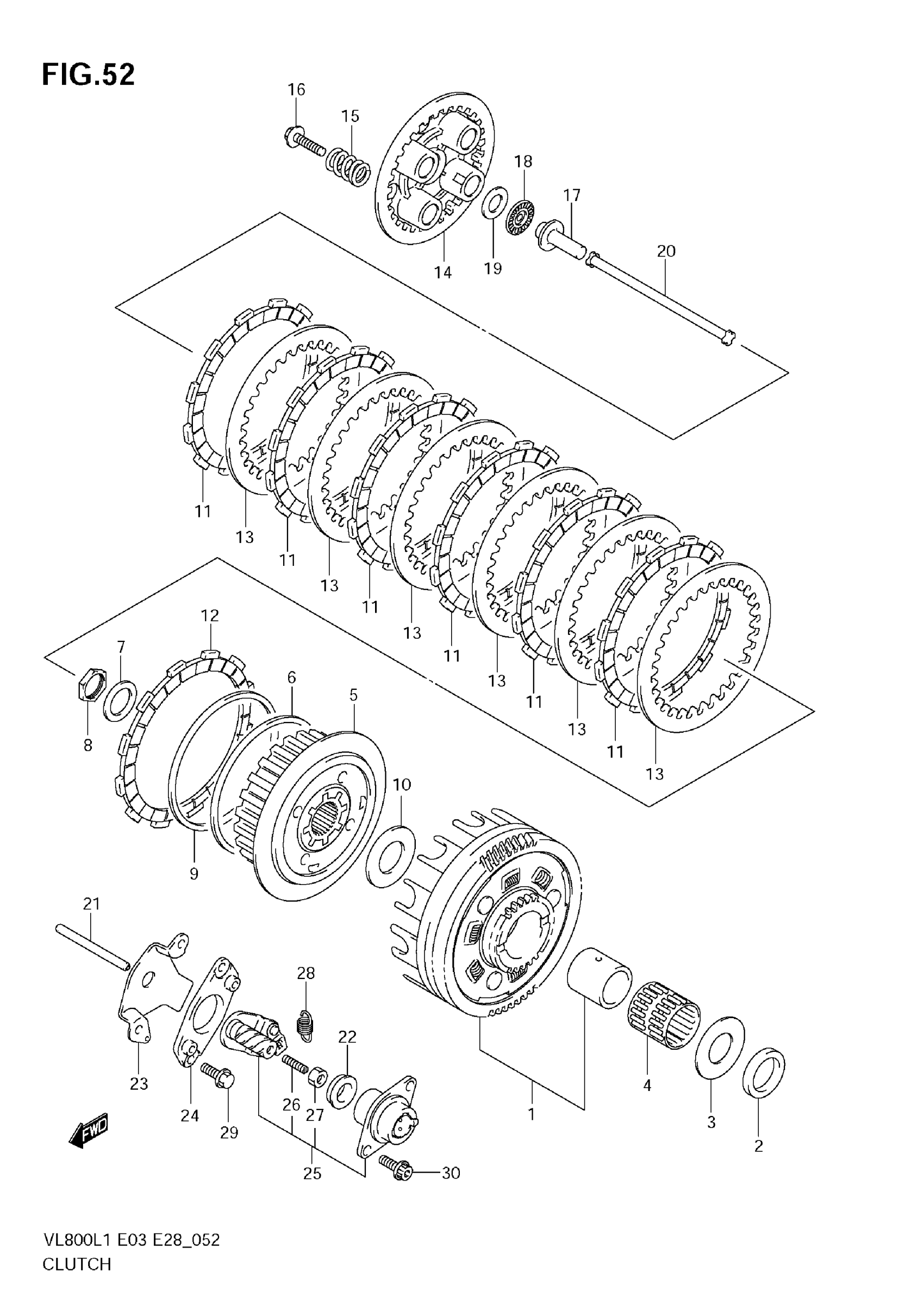 FIG.52

16
15
18
17
20
14
19

11
13
11
13
11
13
11
13
11
13
11
13

12
7
6
5
8
10
9

21
28
22
23
24
29
26
27
25
30
1
4
3
2

FWD

VL800L1 E03 E28_052
CLUTCH