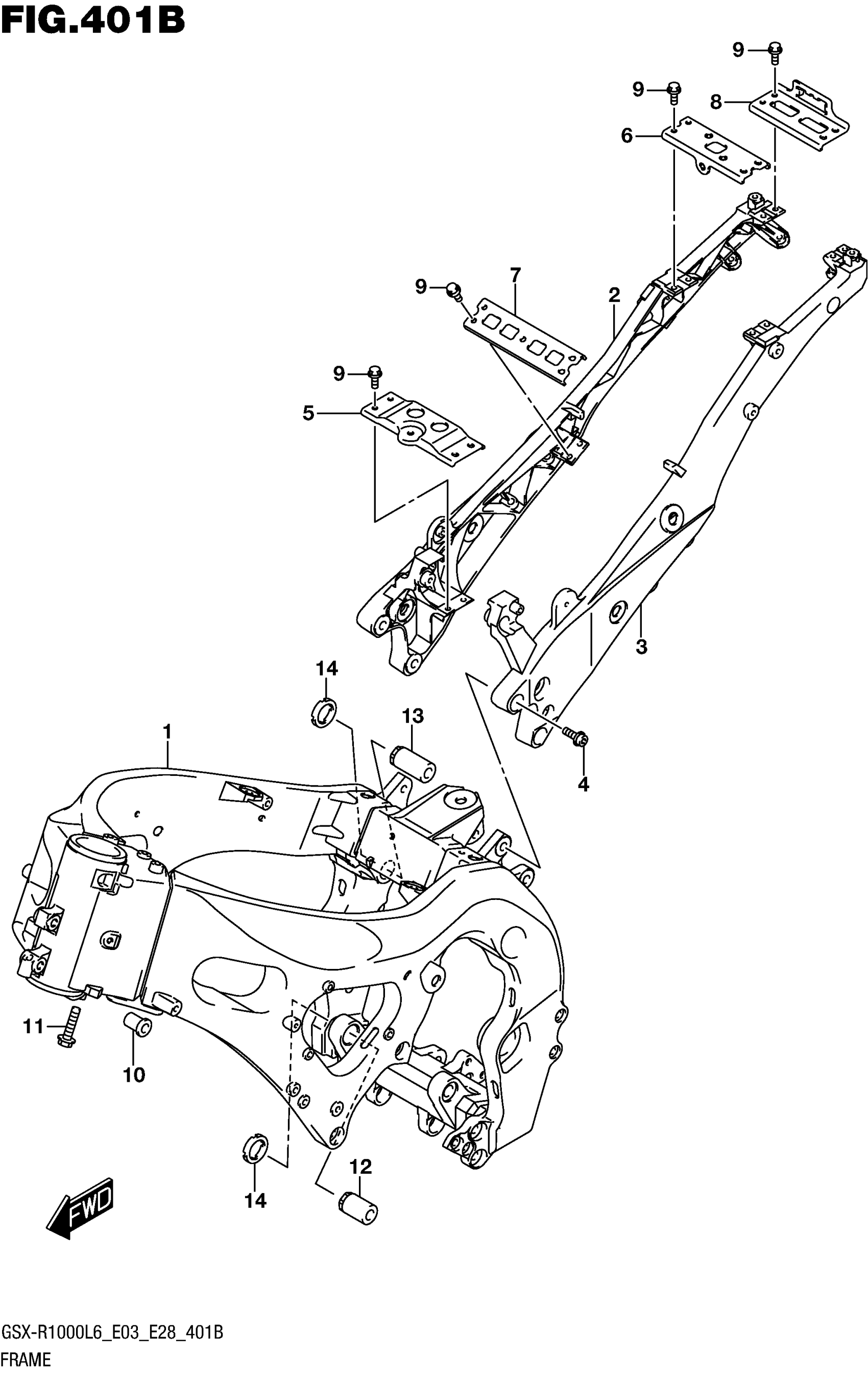 FIG.401B

9
9
8
6
9
7
2
9
5
3
14
13
1
4
11
10
12
14
FWD

GSX-R1000L6_E03_E28_401B
FRAME