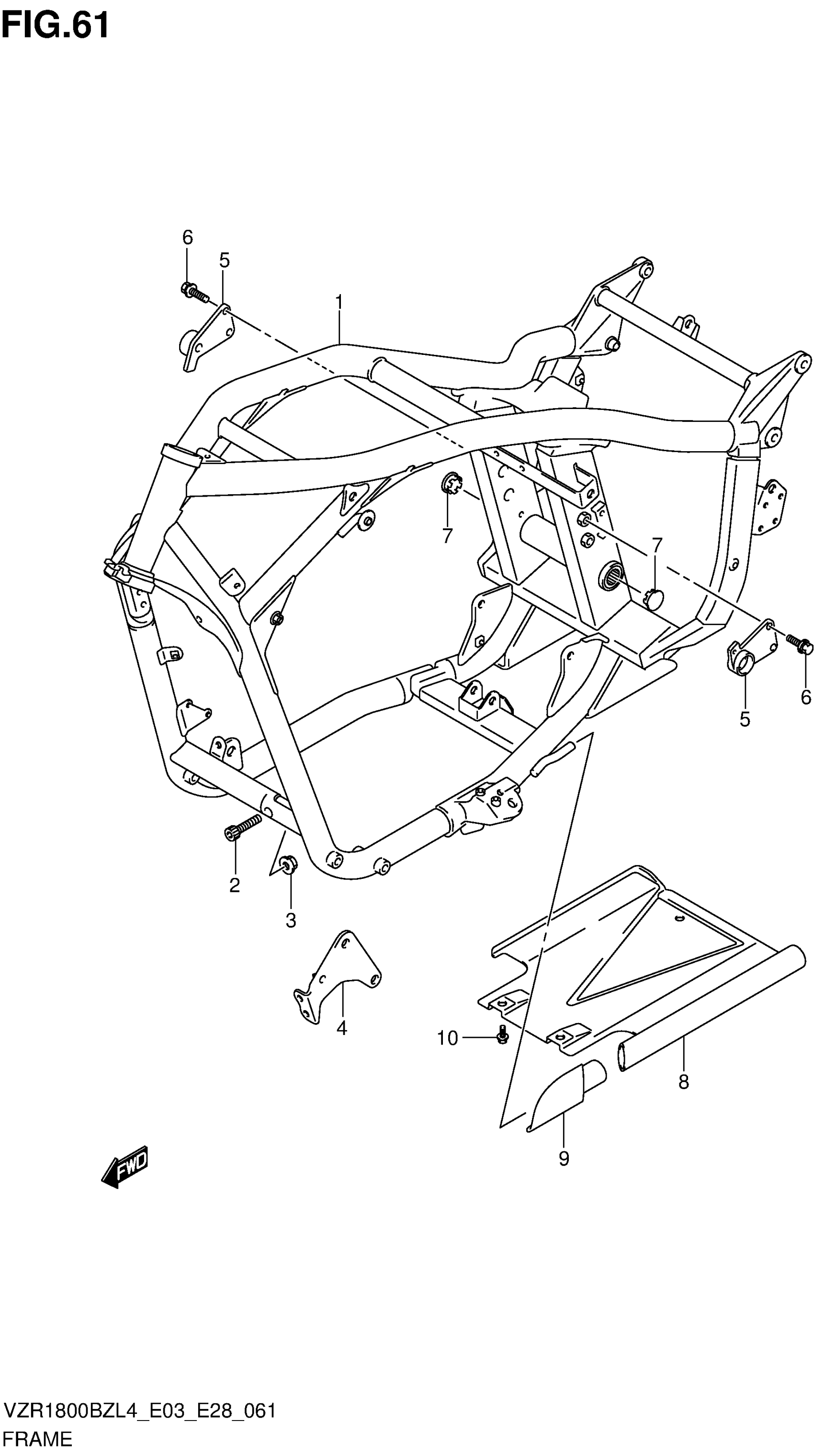 FIG.61

6
5
1
7
7
5
6
2
3
4
10
8
9
FWD

VZR1800BZL4_E03_E28_061
FRAME